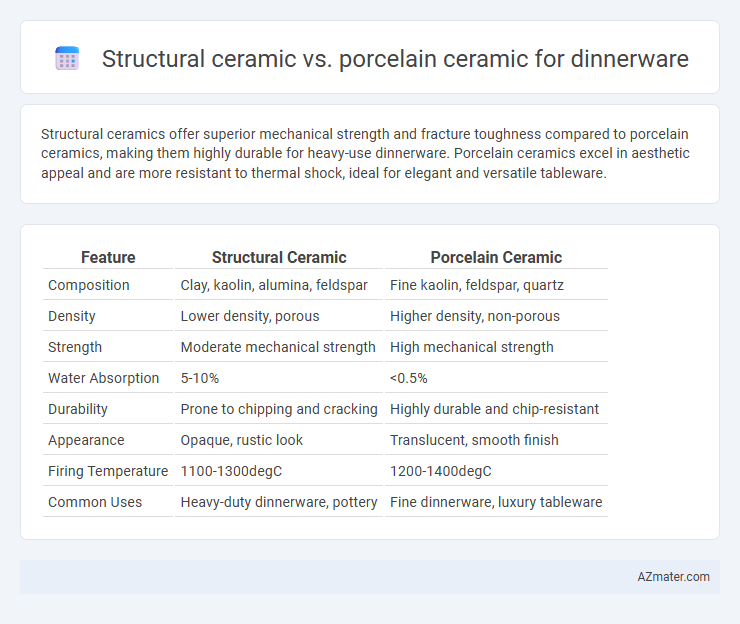 Structural ceramic vs. porcelain ceramic for dinnerware

Structural ceramics offer superior mechanical strength and fracture toughness compared to porcelain ceramics, making them highly durable for heavy-use dinnerware. Porcelain ceramics excel in aesthetic appeal and are more resistant to thermal shock, ideal for elegant and versatile tableware.

| Feature | Structural Ceramic | Porcelain Ceramic |
|---|---|---|
| Composition | Clay, kaolin, alumina, feldspar | Fine kaolin, feldspar, quartz |
| Density | Lower density, porous | Higher density, non-porous |
| Strength | Moderate mechanical strength | High mechanical strength |
| Water Absorption | 5-10% | <0.5% |
| Durability | Prone to chipping and cracking | Highly durable and chip-resistant |
| Appearance | Opaque, rustic look | Translucent, smooth finish |
| Firing Temperature | 1100-1300degC | 1200-1400degC |
| Common Uses | Heavy-duty dinnerware, pottery | Fine dinnerware, luxury tableware |

AZmater.com