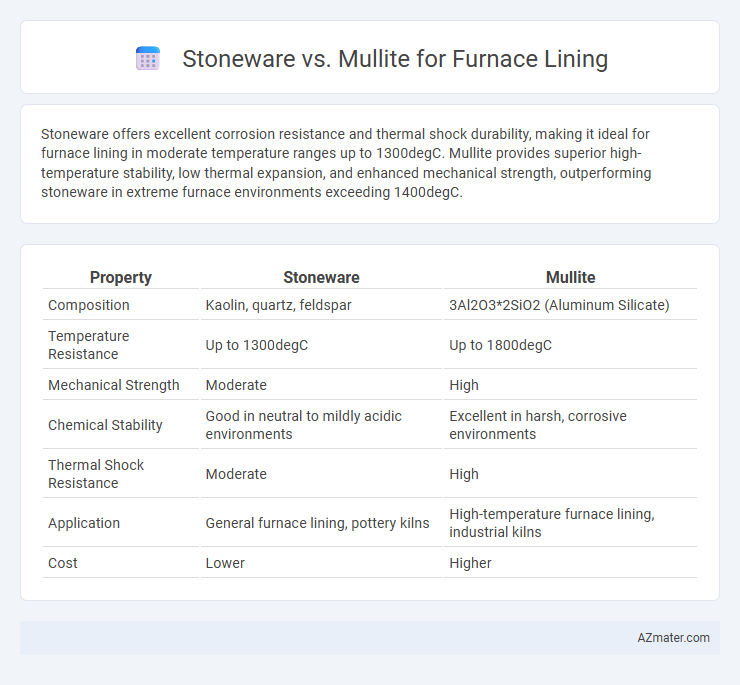 Stoneware vs. Mullite for Furnace Lining

Stoneware offers excellent corrosion resistance and thermal shock durability, making it ideal for furnace lining in moderate temperature ranges up to 1300degC. Mullite provides superior high-temperature stability, low thermal expansion, and enhanced mechanical strength, outperforming stoneware in extreme furnace environments exceeding 1400degC.

| Property | Stoneware | Mullite |
|---|---|---|
| Composition | Kaolin, quartz, feldspar | 3Al2O3*2SiO2 (Aluminum Silicate) |
| Temperature Resistance | Up to 1300degC | Up to 1800degC |
| Mechanical Strength | Moderate | High |
| Chemical Stability | Good in neutral to mildly acidic environments | Excellent in harsh, corrosive environments |
| Thermal Shock Resistance | Moderate | High |
| Application | General furnace lining, pottery kilns | High-temperature furnace lining, industrial kilns |
| Cost | Lower | Higher |

AZmater.com