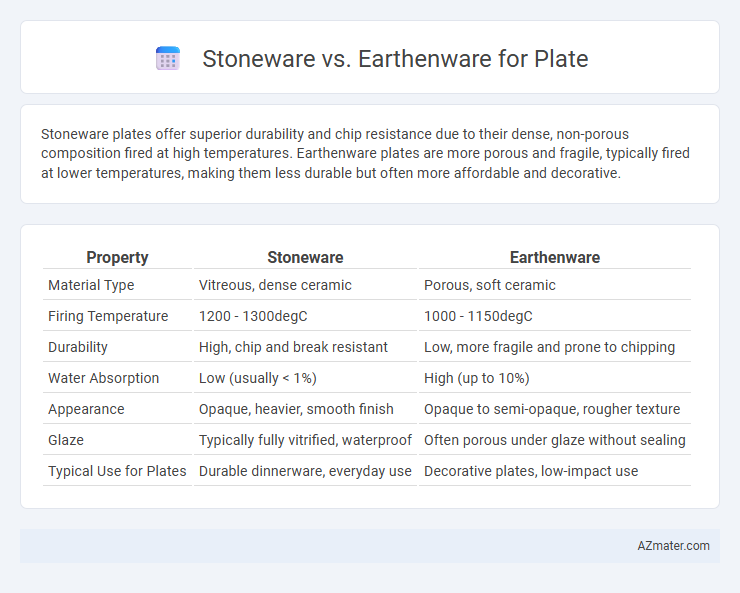 Stoneware vs. Earthenware for Plate

Stoneware plates offer superior durability and chip resistance due to their dense, non-porous composition fired at high temperatures. Earthenware plates are more porous and fragile, typically fired at lower temperatures, making them less durable but often more affordable and decorative.

| Property | Stoneware | Earthenware |
|---|---|---|
| Material Type | Vitreous, dense ceramic | Porous, soft ceramic |
| Firing Temperature | 1200 - 1300degC | 1000 - 1150degC |
| Durability | High, chip and break resistant | Low, more fragile and prone to chipping |
| Water Absorption | Low (usually < 1%) | High (up to 10%) |
| Appearance | Opaque, heavier, smooth finish | Opaque to semi-opaque, rougher texture |
| Glaze | Typically fully vitrified, waterproof | Often porous under glaze without sealing |
| Typical Use for Plates | Durable dinnerware, everyday use | Decorative plates, low-impact use |

AZmater.com