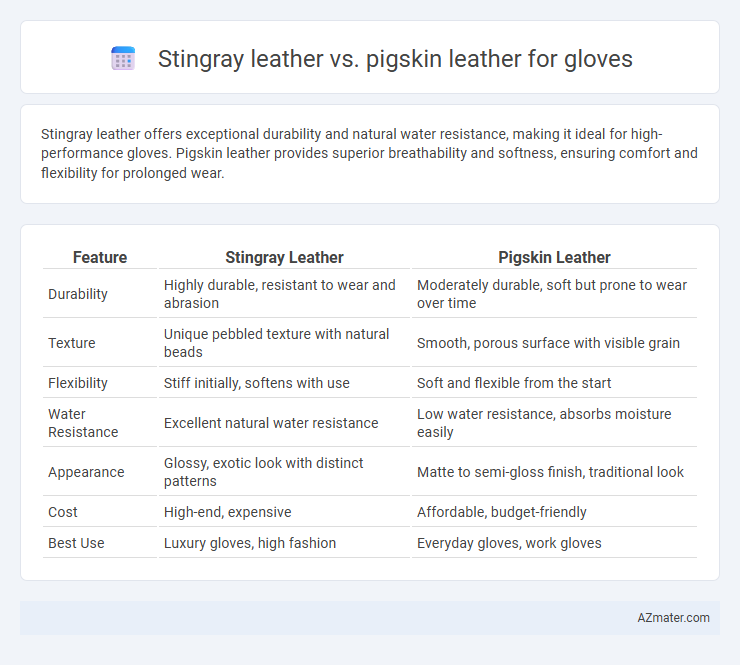 Stingray leather vs. pigskin leather for gloves

Stingray leather offers exceptional durability and natural water resistance, making it ideal for high-performance gloves. Pigskin leather provides superior breathability and softness, ensuring comfort and flexibility for prolonged wear.

| Feature | Stingray Leather | Pigskin Leather |
|---|---|---|
| Durability | Highly durable, resistant to wear and abrasion | Moderately durable, soft but prone to wear over time |
| Texture | Unique pebbled texture with natural beads | Smooth, porous surface with visible grain |
| Flexibility | Stiff initially, softens with use | Soft and flexible from the start |
| Water Resistance | Excellent natural water resistance | Low water resistance, absorbs moisture easily |
| Appearance | Glossy, exotic look with distinct patterns | Matte to semi-gloss finish, traditional look |
| Cost | High-end, expensive | Affordable, budget-friendly |
| Best Use | Luxury gloves, high fashion | Everyday gloves, work gloves |

AZmater.com