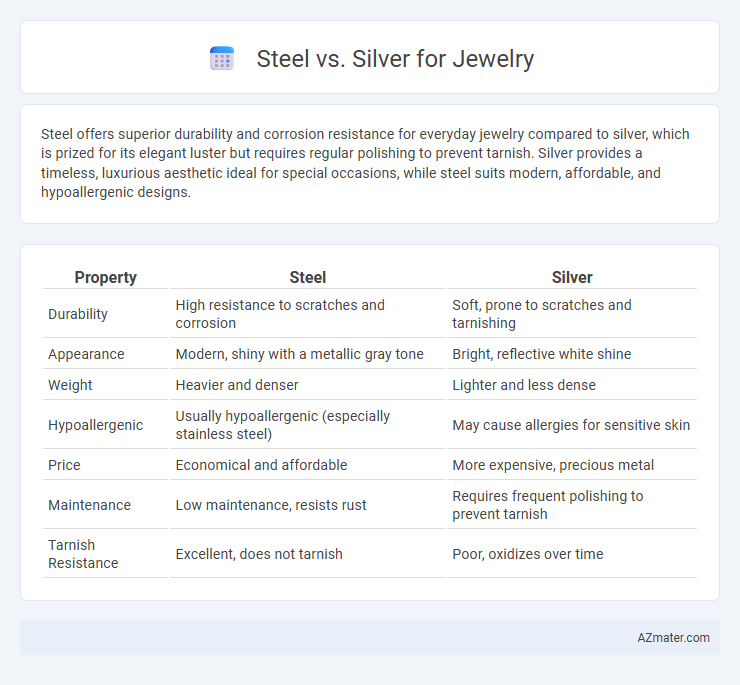 Steel vs. Silver for Jewelry

Steel offers superior durability and corrosion resistance for everyday jewelry compared to silver, which is prized for its elegant luster but requires regular polishing to prevent tarnish. Silver provides a timeless, luxurious aesthetic ideal for special occasions, while steel suits modern, affordable, and hypoallergenic designs.

| Property | Steel | Silver |
|---|---|---|
| Durability | High resistance to scratches and corrosion | Soft, prone to scratches and tarnishing |
| Appearance | Modern, shiny with a metallic gray tone | Bright, reflective white shine |
| Weight | Heavier and denser | Lighter and less dense |
| Hypoallergenic | Usually hypoallergenic (especially stainless steel) | May cause allergies for sensitive skin |
| Price | Economical and affordable | More expensive, precious metal |
| Maintenance | Low maintenance, resists rust | Requires frequent polishing to prevent tarnish |
| Tarnish Resistance | Excellent, does not tarnish | Poor, oxidizes over time |

AZmater.com