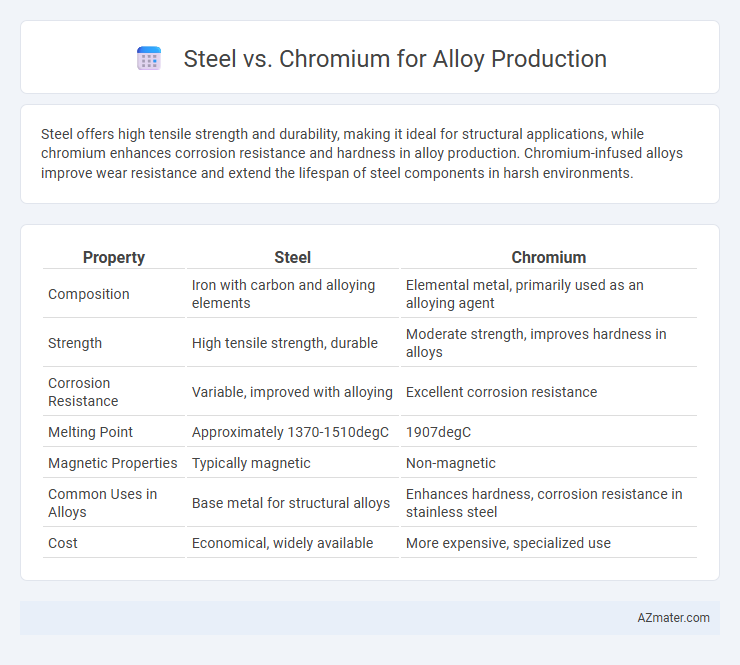 Steel vs. Chromium for Alloy Production

Steel offers high tensile strength and durability, making it ideal for structural applications, while chromium enhances corrosion resistance and hardness in alloy production. Chromium-infused alloys improve wear resistance and extend the lifespan of steel components in harsh environments.

| Property | Steel | Chromium |
|---|---|---|
| Composition | Iron with carbon and alloying elements | Elemental metal, primarily used as an alloying agent |
| Strength | High tensile strength, durable | Moderate strength, improves hardness in alloys |
| Corrosion Resistance | Variable, improved with alloying | Excellent corrosion resistance |
| Melting Point | Approximately 1370-1510degC | 1907degC |
| Magnetic Properties | Typically magnetic | Non-magnetic |
| Common Uses in Alloys | Base metal for structural alloys | Enhances hardness, corrosion resistance in stainless steel |
| Cost | Economical, widely available | More expensive, specialized use |

AZmater.com