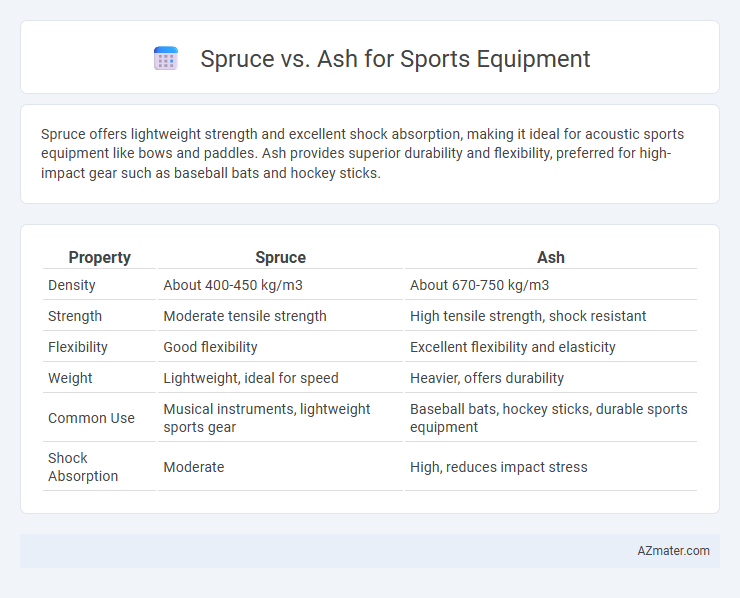 Spruce vs. Ash for Sports Equipment

Spruce offers lightweight strength and excellent shock absorption, making it ideal for acoustic sports equipment like bows and paddles. Ash provides superior durability and flexibility, preferred for high-impact gear such as baseball bats and hockey sticks.

| Property | Spruce | Ash |
|---|---|---|
| Density | About 400-450 kg/m3 | About 670-750 kg/m3 |
| Strength | Moderate tensile strength | High tensile strength, shock resistant |
| Flexibility | Good flexibility | Excellent flexibility and elasticity |
| Weight | Lightweight, ideal for speed | Heavier, offers durability |
| Common Use | Musical instruments, lightweight sports gear | Baseball bats, hockey sticks, durable sports equipment |
| Shock Absorption | Moderate | High, reduces impact stress |

AZmater.com