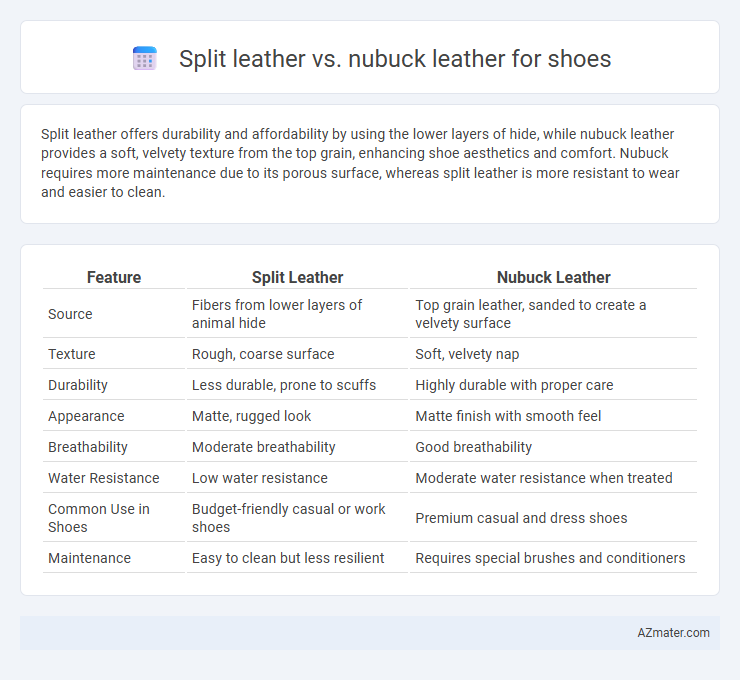 Split leather vs. nubuck leather for shoes

Split leather offers durability and affordability by using the lower layers of hide, while nubuck leather provides a soft, velvety texture from the top grain, enhancing shoe aesthetics and comfort. Nubuck requires more maintenance due to its porous surface, whereas split leather is more resistant to wear and easier to clean.

| Feature | Split Leather | Nubuck Leather |
|---|---|---|
| Source | Fibers from lower layers of animal hide | Top grain leather, sanded to create a velvety surface |
| Texture | Rough, coarse surface | Soft, velvety nap |
| Durability | Less durable, prone to scuffs | Highly durable with proper care |
| Appearance | Matte, rugged look | Matte finish with smooth feel |
| Breathability | Moderate breathability | Good breathability |
| Water Resistance | Low water resistance | Moderate water resistance when treated |
| Common Use in Shoes | Budget-friendly casual or work shoes | Premium casual and dress shoes |
| Maintenance | Easy to clean but less resilient | Requires special brushes and conditioners |

AZmater.com