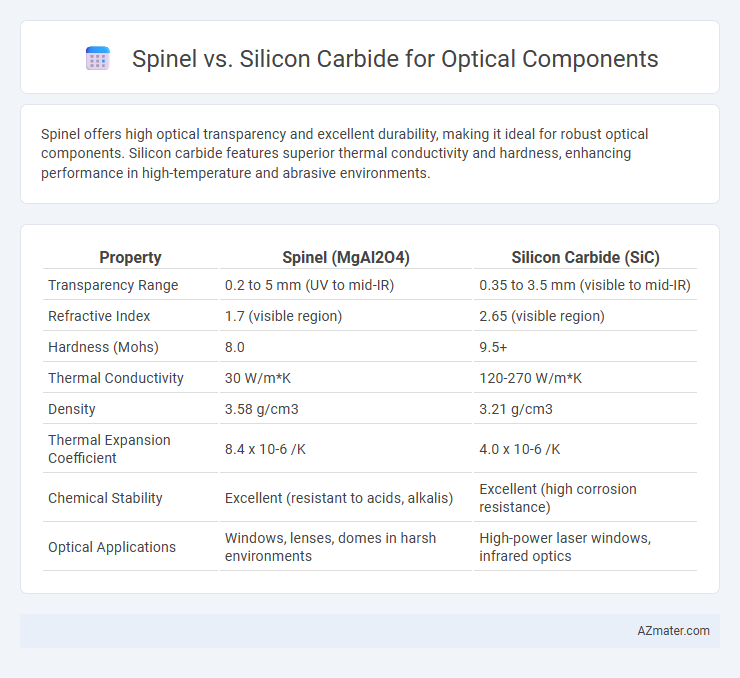 Spinel vs. Silicon Carbide for Optical Components

Spinel offers high optical transparency and excellent durability, making it ideal for robust optical components. Silicon carbide features superior thermal conductivity and hardness, enhancing performance in high-temperature and abrasive environments.

| Property | Spinel (MgAl2O4) | Silicon Carbide (SiC) |
|---|---|---|
| Transparency Range | 0.2 to 5 mm (UV to mid-IR) | 0.35 to 3.5 mm (visible to mid-IR) |
| Refractive Index | 1.7 (visible region) | 2.65 (visible region) |
| Hardness (Mohs) | 8.0 | 9.5+ |
| Thermal Conductivity | 30 W/m*K | 120-270 W/m*K |
| Density | 3.58 g/cm3 | 3.21 g/cm3 |
| Thermal Expansion Coefficient | 8.4 x 10-6 /K | 4.0 x 10-6 /K |
| Chemical Stability | Excellent (resistant to acids, alkalis) | Excellent (high corrosion resistance) |
| Optical Applications | Windows, lenses, domes in harsh environments | High-power laser windows, infrared optics |

AZmater.com