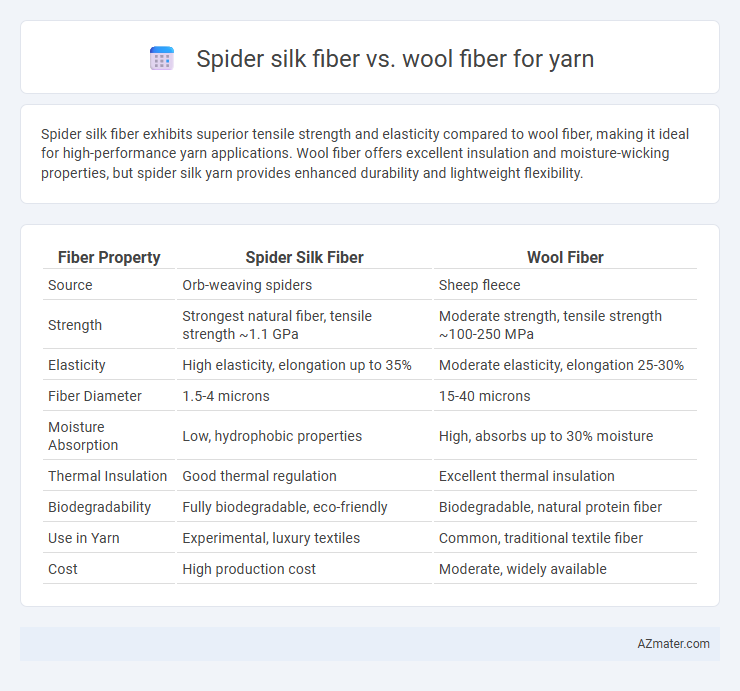 Spider silk fiber vs. wool fiber for yarn

Spider silk fiber exhibits superior tensile strength and elasticity compared to wool fiber, making it ideal for high-performance yarn applications. Wool fiber offers excellent insulation and moisture-wicking properties, but spider silk yarn provides enhanced durability and lightweight flexibility.

| Fiber Property | Spider Silk Fiber | Wool Fiber |
|---|---|---|
| Source | Orb-weaving spiders | Sheep fleece |
| Strength | Strongest natural fiber, tensile strength ~1.1 GPa | Moderate strength, tensile strength ~100-250 MPa |
| Elasticity | High elasticity, elongation up to 35% | Moderate elasticity, elongation 25-30% |
| Fiber Diameter | 1.5-4 microns | 15-40 microns |
| Moisture Absorption | Low, hydrophobic properties | High, absorbs up to 30% moisture |
| Thermal Insulation | Good thermal regulation | Excellent thermal insulation |
| Biodegradability | Fully biodegradable, eco-friendly | Biodegradable, natural protein fiber |
| Use in Yarn | Experimental, luxury textiles | Common, traditional textile fiber |
| Cost | High production cost | Moderate, widely available |

AZmater.com