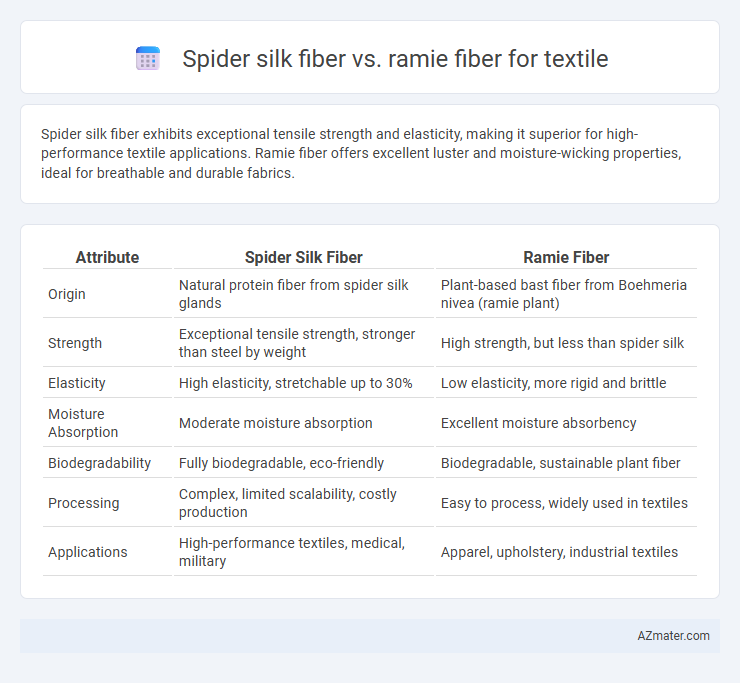 Spider silk fiber vs. ramie fiber for textile

Spider silk fiber exhibits exceptional tensile strength and elasticity, making it superior for high-performance textile applications. Ramie fiber offers excellent luster and moisture-wicking properties, ideal for breathable and durable fabrics.

| Attribute | Spider Silk Fiber | Ramie Fiber |
|---|---|---|
| Origin | Natural protein fiber from spider silk glands | Plant-based bast fiber from Boehmeria nivea (ramie plant) |
| Strength | Exceptional tensile strength, stronger than steel by weight | High strength, but less than spider silk |
| Elasticity | High elasticity, stretchable up to 30% | Low elasticity, more rigid and brittle |
| Moisture Absorption | Moderate moisture absorption | Excellent moisture absorbency |
| Biodegradability | Fully biodegradable, eco-friendly | Biodegradable, sustainable plant fiber |
| Processing | Complex, limited scalability, costly production | Easy to process, widely used in textiles |
| Applications | High-performance textiles, medical, military | Apparel, upholstery, industrial textiles |

AZmater.com