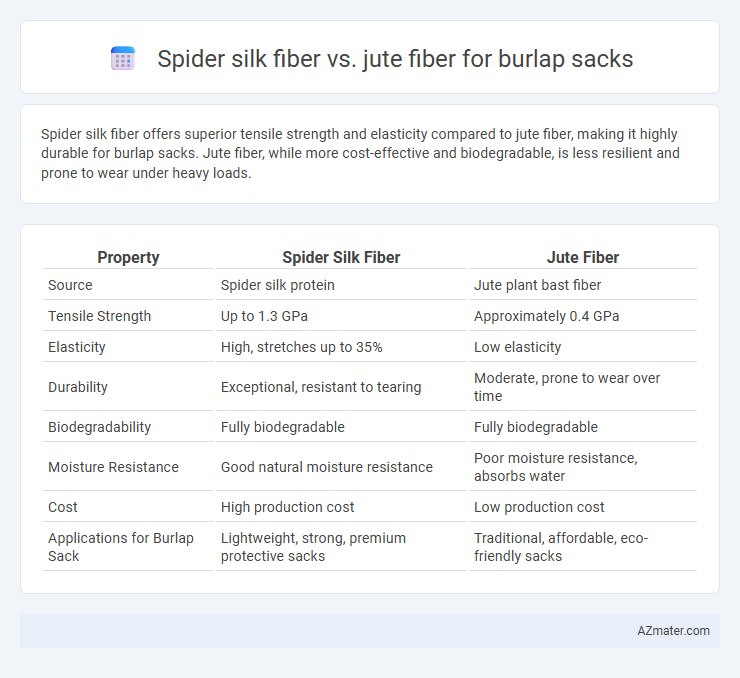 Spider silk fiber vs. jute fiber for burlap sacks

Spider silk fiber offers superior tensile strength and elasticity compared to jute fiber, making it highly durable for burlap sacks. Jute fiber, while more cost-effective and biodegradable, is less resilient and prone to wear under heavy loads.

| Property | Spider Silk Fiber | Jute Fiber |
|---|---|---|
| Source | Spider silk protein | Jute plant bast fiber |
| Tensile Strength | Up to 1.3 GPa | Approximately 0.4 GPa |
| Elasticity | High, stretches up to 35% | Low elasticity |
| Durability | Exceptional, resistant to tearing | Moderate, prone to wear over time |
| Biodegradability | Fully biodegradable | Fully biodegradable |
| Moisture Resistance | Good natural moisture resistance | Poor moisture resistance, absorbs water |
| Cost | High production cost | Low production cost |
| Applications for Burlap Sack | Lightweight, strong, premium protective sacks | Traditional, affordable, eco-friendly sacks |

AZmater.com