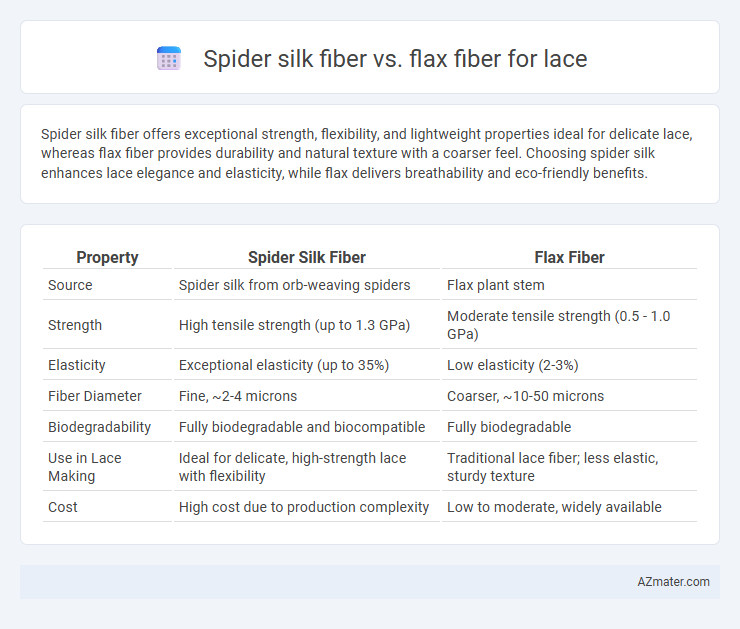 Spider silk fiber vs. flax fiber for lace

Spider silk fiber offers exceptional strength, flexibility, and lightweight properties ideal for delicate lace, whereas flax fiber provides durability and natural texture with a coarser feel. Choosing spider silk enhances lace elegance and elasticity, while flax delivers breathability and eco-friendly benefits.

| Property | Spider Silk Fiber | Flax Fiber |
|---|---|---|
| Source | Spider silk from orb-weaving spiders | Flax plant stem |
| Strength | High tensile strength (up to 1.3 GPa) | Moderate tensile strength (0.5 - 1.0 GPa) |
| Elasticity | Exceptional elasticity (up to 35%) | Low elasticity (2-3%) |
| Fiber Diameter | Fine, ~2-4 microns | Coarser, ~10-50 microns |
| Biodegradability | Fully biodegradable and biocompatible | Fully biodegradable |
| Use in Lace Making | Ideal for delicate, high-strength lace with flexibility | Traditional lace fiber; less elastic, sturdy texture |
| Cost | High cost due to production complexity | Low to moderate, widely available |

AZmater.com