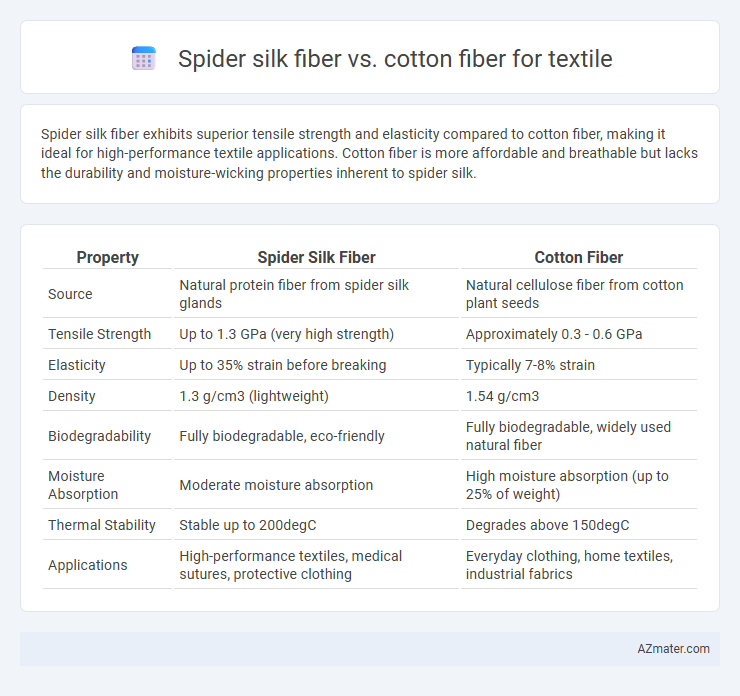 Spider silk fiber vs. cotton fiber for textile

Spider silk fiber exhibits superior tensile strength and elasticity compared to cotton fiber, making it ideal for high-performance textile applications. Cotton fiber is more affordable and breathable but lacks the durability and moisture-wicking properties inherent to spider silk.

| Property | Spider Silk Fiber | Cotton Fiber |
|---|---|---|
| Source | Natural protein fiber from spider silk glands | Natural cellulose fiber from cotton plant seeds |
| Tensile Strength | Up to 1.3 GPa (very high strength) | Approximately 0.3 - 0.6 GPa |
| Elasticity | Up to 35% strain before breaking | Typically 7-8% strain |
| Density | 1.3 g/cm3 (lightweight) | 1.54 g/cm3 |
| Biodegradability | Fully biodegradable, eco-friendly | Fully biodegradable, widely used natural fiber |
| Moisture Absorption | Moderate moisture absorption | High moisture absorption (up to 25% of weight) |
| Thermal Stability | Stable up to 200degC | Degrades above 150degC |
| Applications | High-performance textiles, medical sutures, protective clothing | Everyday clothing, home textiles, industrial fabrics |

AZmater.com