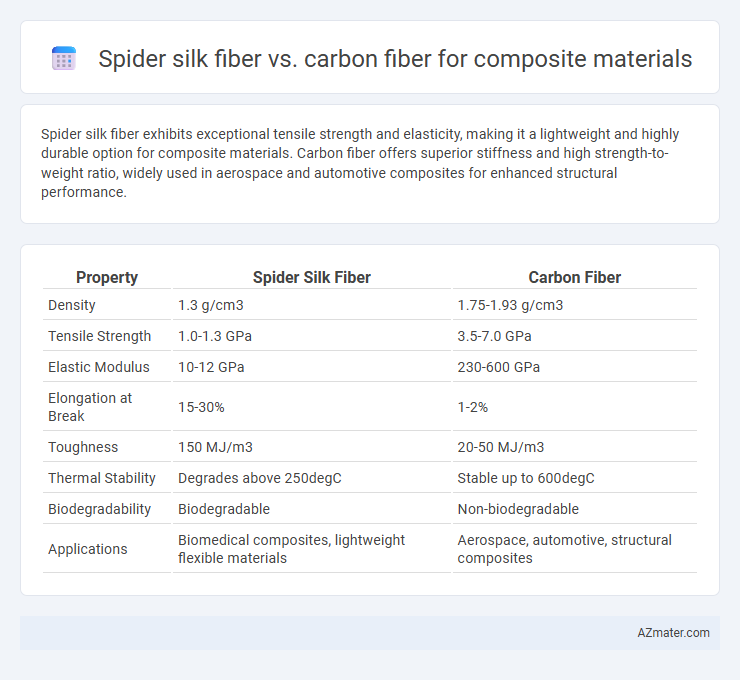 Spider silk fiber vs. carbon fiber for composite materials

Spider silk fiber exhibits exceptional tensile strength and elasticity, making it a lightweight and highly durable option for composite materials. Carbon fiber offers superior stiffness and high strength-to-weight ratio, widely used in aerospace and automotive composites for enhanced structural performance.

| Property | Spider Silk Fiber | Carbon Fiber |
|---|---|---|
| Density | 1.3 g/cm3 | 1.75-1.93 g/cm3 |
| Tensile Strength | 1.0-1.3 GPa | 3.5-7.0 GPa |
| Elastic Modulus | 10-12 GPa | 230-600 GPa |
| Elongation at Break | 15-30% | 1-2% |
| Toughness | 150 MJ/m3 | 20-50 MJ/m3 |
| Thermal Stability | Degrades above 250degC | Stable up to 600degC |
| Biodegradability | Biodegradable | Non-biodegradable |
| Applications | Biomedical composites, lightweight flexible materials | Aerospace, automotive, structural composites |

AZmater.com