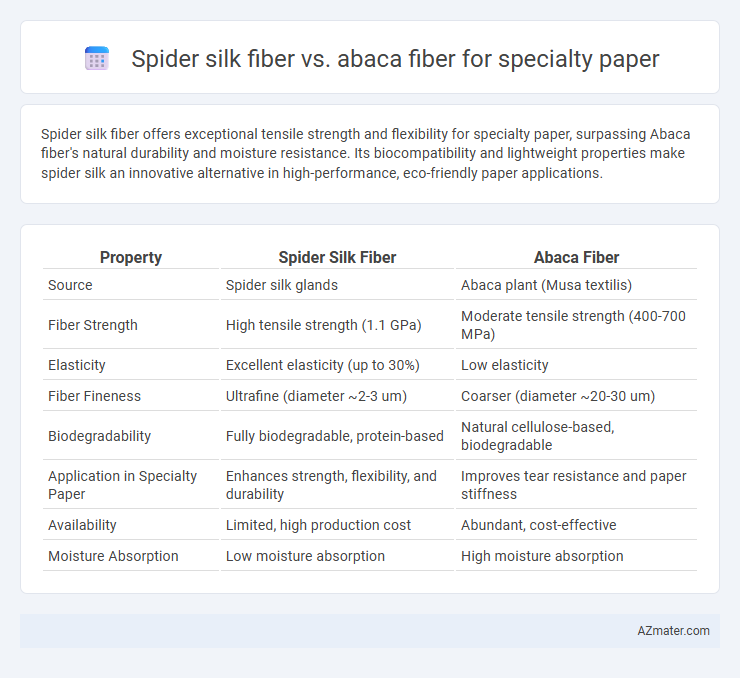 Spider silk fiber vs. abaca fiber for specialty paper

Spider silk fiber offers exceptional tensile strength and flexibility for specialty paper, surpassing Abaca fiber's natural durability and moisture resistance. Its biocompatibility and lightweight properties make spider silk an innovative alternative in high-performance, eco-friendly paper applications.

| Property | Spider Silk Fiber | Abaca Fiber |
|---|---|---|
| Source | Spider silk glands | Abaca plant (Musa textilis) |
| Fiber Strength | High tensile strength (1.1 GPa) | Moderate tensile strength (400-700 MPa) |
| Elasticity | Excellent elasticity (up to 30%) | Low elasticity |
| Fiber Fineness | Ultrafine (diameter ~2-3 um) | Coarser (diameter ~20-30 um) |
| Biodegradability | Fully biodegradable, protein-based | Natural cellulose-based, biodegradable |
| Application in Specialty Paper | Enhances strength, flexibility, and durability | Improves tear resistance and paper stiffness |
| Availability | Limited, high production cost | Abundant, cost-effective |
| Moisture Absorption | Low moisture absorption | High moisture absorption |

AZmater.com