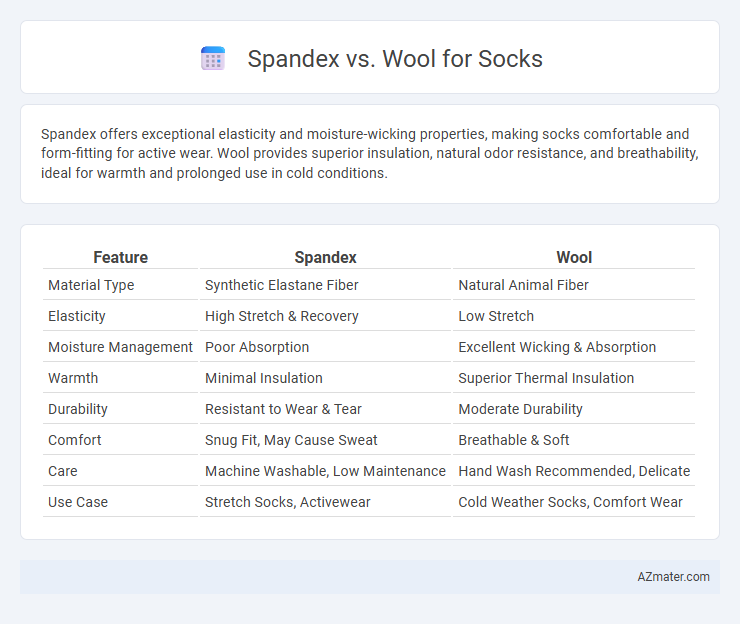 Spandex vs. Wool for Socks

Spandex offers exceptional elasticity and moisture-wicking properties, making socks comfortable and form-fitting for active wear. Wool provides superior insulation, natural odor resistance, and breathability, ideal for warmth and prolonged use in cold conditions.

| Feature | Spandex | Wool |
|---|---|---|
| Material Type | Synthetic Elastane Fiber | Natural Animal Fiber |
| Elasticity | High Stretch & Recovery | Low Stretch |
| Moisture Management | Poor Absorption | Excellent Wicking & Absorption |
| Warmth | Minimal Insulation | Superior Thermal Insulation |
| Durability | Resistant to Wear & Tear | Moderate Durability |
| Comfort | Snug Fit, May Cause Sweat | Breathable & Soft |
| Care | Machine Washable, Low Maintenance | Hand Wash Recommended, Delicate |
| Use Case | Stretch Socks, Activewear | Cold Weather Socks, Comfort Wear |

AZmater.com