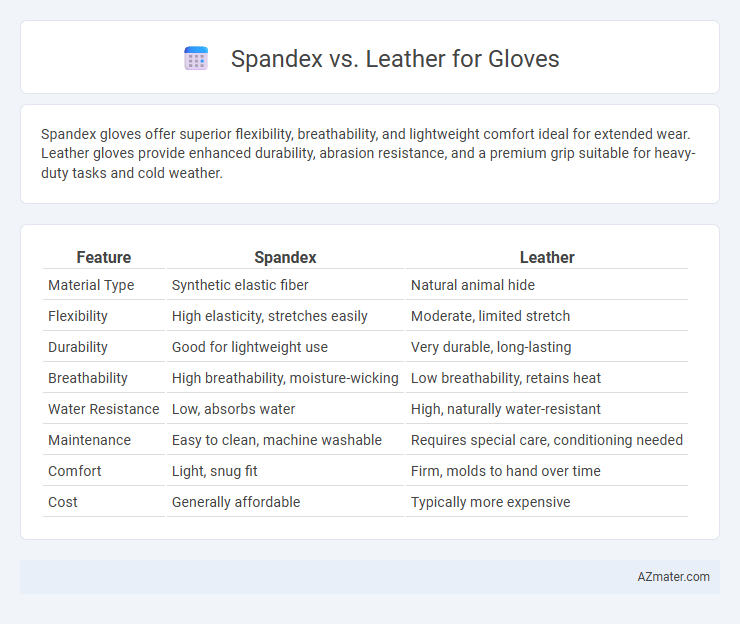 Spandex vs. Leather for Gloves

Spandex gloves offer superior flexibility, breathability, and lightweight comfort ideal for extended wear. Leather gloves provide enhanced durability, abrasion resistance, and a premium grip suitable for heavy-duty tasks and cold weather.

| Feature | Spandex | Leather |
|---|---|---|
| Material Type | Synthetic elastic fiber | Natural animal hide |
| Flexibility | High elasticity, stretches easily | Moderate, limited stretch |
| Durability | Good for lightweight use | Very durable, long-lasting |
| Breathability | High breathability, moisture-wicking | Low breathability, retains heat |
| Water Resistance | Low, absorbs water | High, naturally water-resistant |
| Maintenance | Easy to clean, machine washable | Requires special care, conditioning needed |
| Comfort | Light, snug fit | Firm, molds to hand over time |
| Cost | Generally affordable | Typically more expensive |

AZmater.com