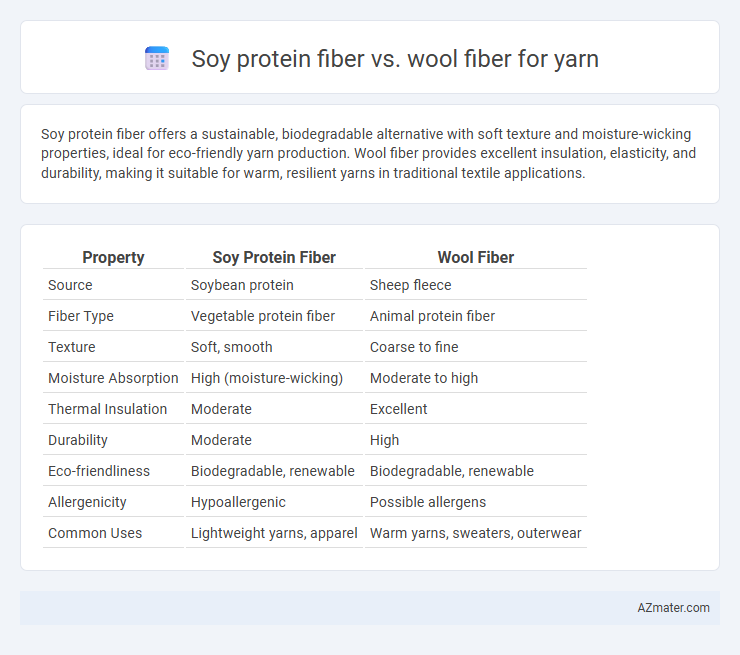 Soy protein fiber vs. wool fiber for yarn

Soy protein fiber offers a sustainable, biodegradable alternative with soft texture and moisture-wicking properties, ideal for eco-friendly yarn production. Wool fiber provides excellent insulation, elasticity, and durability, making it suitable for warm, resilient yarns in traditional textile applications.

| Property | Soy Protein Fiber | Wool Fiber |
|---|---|---|
| Source | Soybean protein | Sheep fleece |
| Fiber Type | Vegetable protein fiber | Animal protein fiber |
| Texture | Soft, smooth | Coarse to fine |
| Moisture Absorption | High (moisture-wicking) | Moderate to high |
| Thermal Insulation | Moderate | Excellent |
| Durability | Moderate | High |
| Eco-friendliness | Biodegradable, renewable | Biodegradable, renewable |
| Allergenicity | Hypoallergenic | Possible allergens |
| Common Uses | Lightweight yarns, apparel | Warm yarns, sweaters, outerwear |

AZmater.com