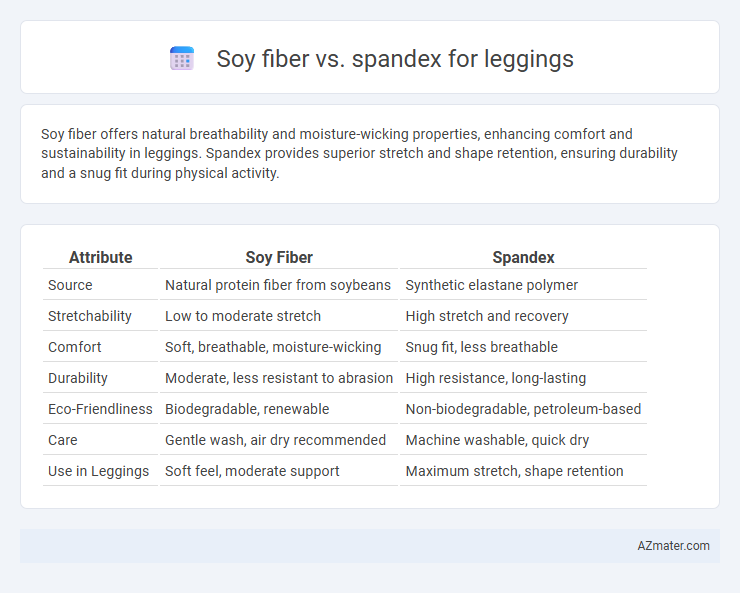 Soy fiber vs. spandex for leggings

Soy fiber offers natural breathability and moisture-wicking properties, enhancing comfort and sustainability in leggings. Spandex provides superior stretch and shape retention, ensuring durability and a snug fit during physical activity.

| Attribute | Soy Fiber | Spandex |
|---|---|---|
| Source | Natural protein fiber from soybeans | Synthetic elastane polymer |
| Stretchability | Low to moderate stretch | High stretch and recovery |
| Comfort | Soft, breathable, moisture-wicking | Snug fit, less breathable |
| Durability | Moderate, less resistant to abrasion | High resistance, long-lasting |
| Eco-Friendliness | Biodegradable, renewable | Non-biodegradable, petroleum-based |
| Care | Gentle wash, air dry recommended | Machine washable, quick dry |
| Use in Leggings | Soft feel, moderate support | Maximum stretch, shape retention |

AZmater.com