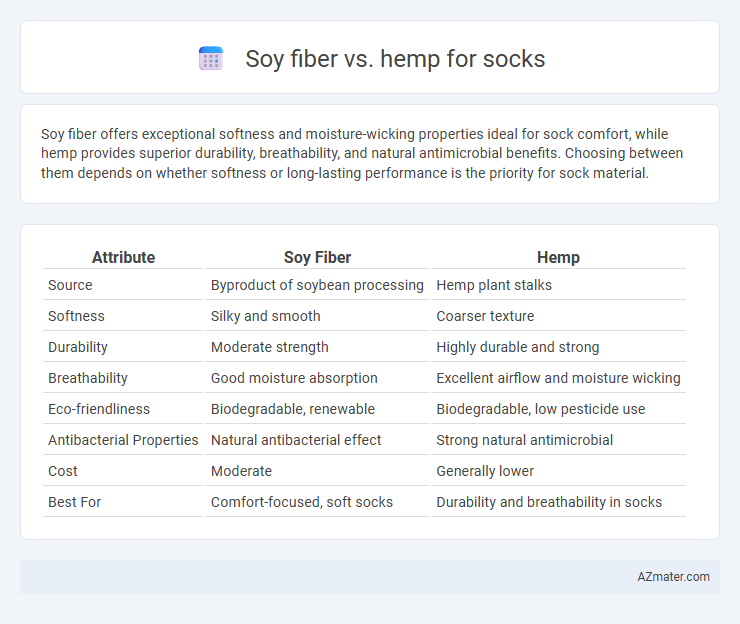 Soy fiber vs. hemp for socks

Soy fiber offers exceptional softness and moisture-wicking properties ideal for sock comfort, while hemp provides superior durability, breathability, and natural antimicrobial benefits. Choosing between them depends on whether softness or long-lasting performance is the priority for sock material.

| Attribute | Soy Fiber | Hemp |
|---|---|---|
| Source | Byproduct of soybean processing | Hemp plant stalks |
| Softness | Silky and smooth | Coarser texture |
| Durability | Moderate strength | Highly durable and strong |
| Breathability | Good moisture absorption | Excellent airflow and moisture wicking |
| Eco-friendliness | Biodegradable, renewable | Biodegradable, low pesticide use |
| Antibacterial Properties | Natural antibacterial effect | Strong natural antimicrobial |
| Cost | Moderate | Generally lower |
| Best For | Comfort-focused, soft socks | Durability and breathability in socks |

AZmater.com