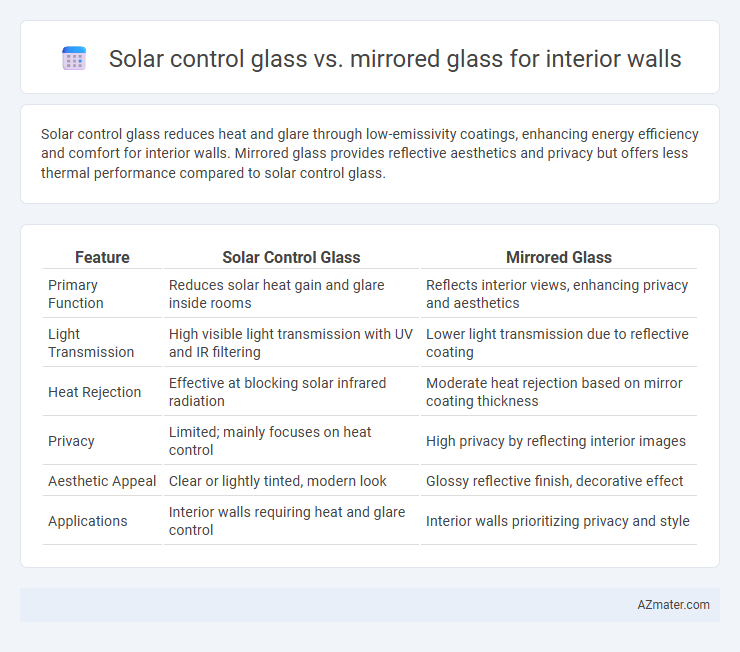 Solar control glass vs. mirrored glass for interior walls

Solar control glass reduces heat and glare through low-emissivity coatings, enhancing energy efficiency and comfort for interior walls. Mirrored glass provides reflective aesthetics and privacy but offers less thermal performance compared to solar control glass.

| Feature | Solar Control Glass | Mirrored Glass |
|---|---|---|
| Primary Function | Reduces solar heat gain and glare inside rooms | Reflects interior views, enhancing privacy and aesthetics |
| Light Transmission | High visible light transmission with UV and IR filtering | Lower light transmission due to reflective coating |
| Heat Rejection | Effective at blocking solar infrared radiation | Moderate heat rejection based on mirror coating thickness |
| Privacy | Limited; mainly focuses on heat control | High privacy by reflecting interior images |
| Aesthetic Appeal | Clear or lightly tinted, modern look | Glossy reflective finish, decorative effect |
| Applications | Interior walls requiring heat and glare control | Interior walls prioritizing privacy and style |

AZmater.com