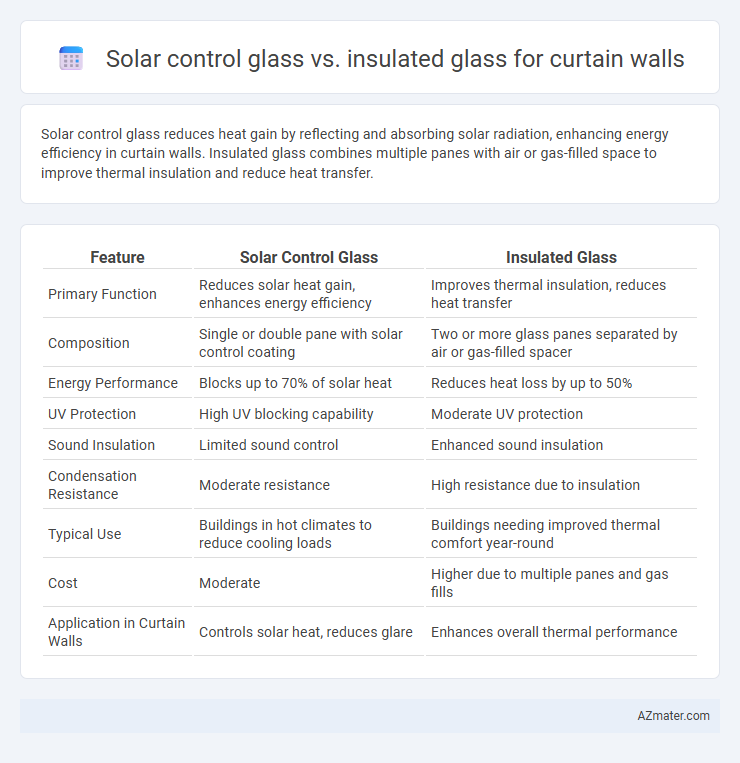 Solar control glass vs. insulated glass for curtain walls

Solar control glass reduces heat gain by reflecting and absorbing solar radiation, enhancing energy efficiency in curtain walls. Insulated glass combines multiple panes with air or gas-filled space to improve thermal insulation and reduce heat transfer.

| Feature | Solar Control Glass | Insulated Glass |
|---|---|---|
| Primary Function | Reduces solar heat gain, enhances energy efficiency | Improves thermal insulation, reduces heat transfer |
| Composition | Single or double pane with solar control coating | Two or more glass panes separated by air or gas-filled spacer |
| Energy Performance | Blocks up to 70% of solar heat | Reduces heat loss by up to 50% |
| UV Protection | High UV blocking capability | Moderate UV protection |
| Sound Insulation | Limited sound control | Enhanced sound insulation |
| Condensation Resistance | Moderate resistance | High resistance due to insulation |
| Typical Use | Buildings in hot climates to reduce cooling loads | Buildings needing improved thermal comfort year-round |
| Cost | Moderate | Higher due to multiple panes and gas fills |
| Application in Curtain Walls | Controls solar heat, reduces glare | Enhances overall thermal performance |

AZmater.com