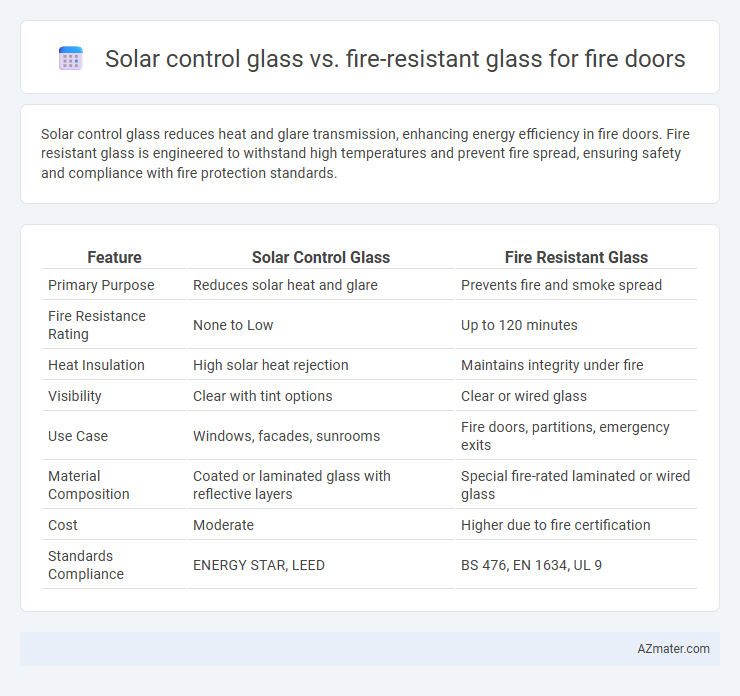 Solar control glass vs. fire-resistant glass for fire doors

Solar control glass reduces heat and glare transmission, enhancing energy efficiency in fire doors. Fire resistant glass is engineered to withstand high temperatures and prevent fire spread, ensuring safety and compliance with fire protection standards.

| Feature | Solar Control Glass | Fire Resistant Glass |
|---|---|---|
| Primary Purpose | Reduces solar heat and glare | Prevents fire and smoke spread |
| Fire Resistance Rating | None to Low | Up to 120 minutes |
| Heat Insulation | High solar heat rejection | Maintains integrity under fire |
| Visibility | Clear with tint options | Clear or wired glass |
| Use Case | Windows, facades, sunrooms | Fire doors, partitions, emergency exits |
| Material Composition | Coated or laminated glass with reflective layers | Special fire-rated laminated or wired glass |
| Cost | Moderate | Higher due to fire certification |
| Standards Compliance | ENERGY STAR, LEED | BS 476, EN 1634, UL 9 |

AZmater.com