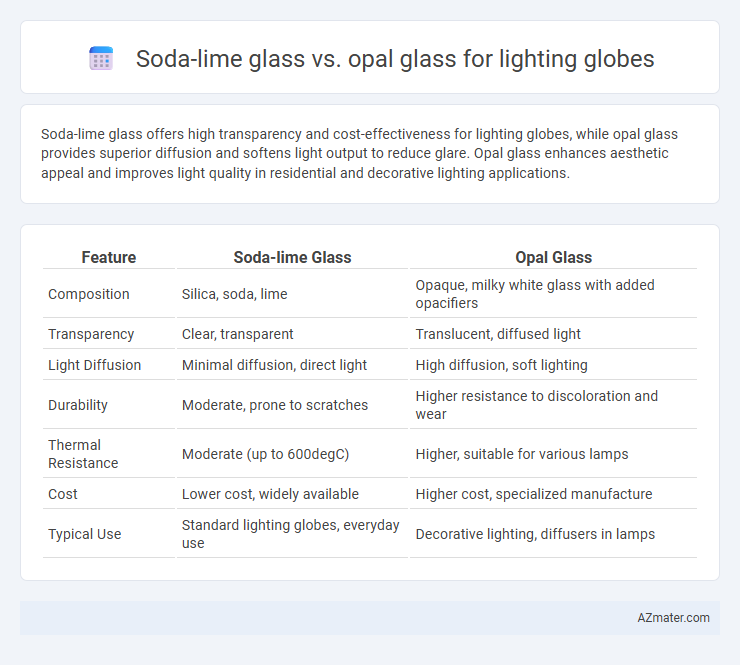 Soda-lime glass vs. opal glass for lighting globes

Soda-lime glass offers high transparency and cost-effectiveness for lighting globes, while opal glass provides superior diffusion and softens light output to reduce glare. Opal glass enhances aesthetic appeal and improves light quality in residential and decorative lighting applications.

| Feature | Soda-lime Glass | Opal Glass |
|---|---|---|
| Composition | Silica, soda, lime | Opaque, milky white glass with added opacifiers |
| Transparency | Clear, transparent | Translucent, diffused light |
| Light Diffusion | Minimal diffusion, direct light | High diffusion, soft lighting |
| Durability | Moderate, prone to scratches | Higher resistance to discoloration and wear |
| Thermal Resistance | Moderate (up to 600degC) | Higher, suitable for various lamps |
| Cost | Lower cost, widely available | Higher cost, specialized manufacture |
| Typical Use | Standard lighting globes, everyday use | Decorative lighting, diffusers in lamps |

AZmater.com