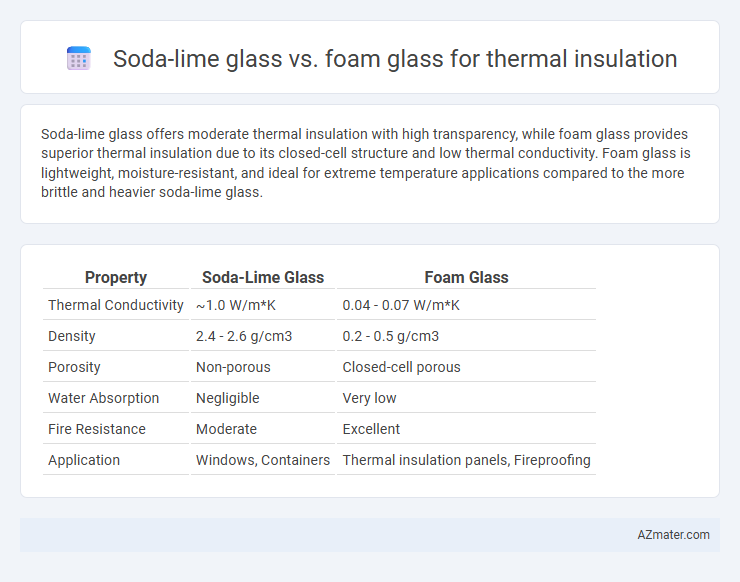 Soda-lime glass vs. foam glass for thermal insulation

Soda-lime glass offers moderate thermal insulation with high transparency, while foam glass provides superior thermal insulation due to its closed-cell structure and low thermal conductivity. Foam glass is lightweight, moisture-resistant, and ideal for extreme temperature applications compared to the more brittle and heavier soda-lime glass.

| Property | Soda-Lime Glass | Foam Glass |
|---|---|---|
| Thermal Conductivity | ~1.0 W/m*K | 0.04 - 0.07 W/m*K |
| Density | 2.4 - 2.6 g/cm3 | 0.2 - 0.5 g/cm3 |
| Porosity | Non-porous | Closed-cell porous |
| Water Absorption | Negligible | Very low |
| Fire Resistance | Moderate | Excellent |
| Application | Windows, Containers | Thermal insulation panels, Fireproofing |

AZmater.com