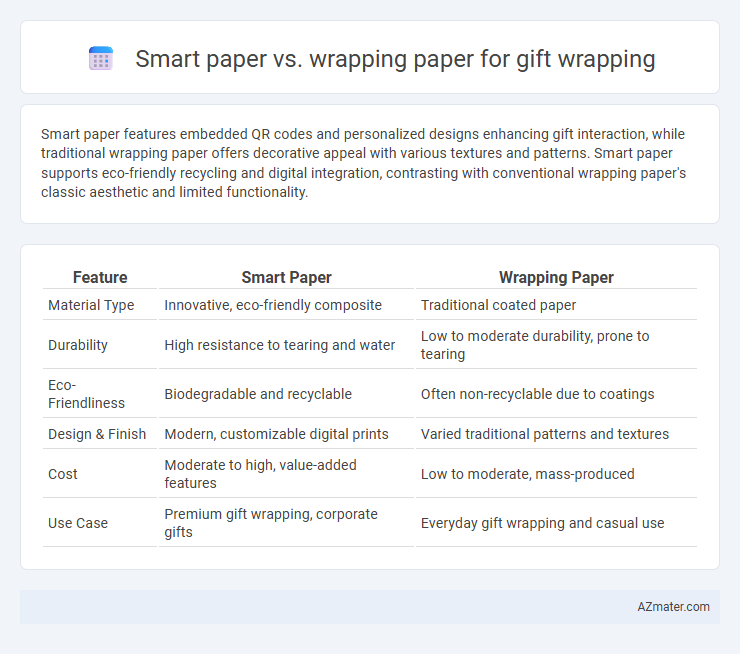 Smart paper vs. wrapping paper for gift wrapping

Smart paper features embedded QR codes and personalized designs enhancing gift interaction, while traditional wrapping paper offers decorative appeal with various textures and patterns. Smart paper supports eco-friendly recycling and digital integration, contrasting with conventional wrapping paper's classic aesthetic and limited functionality.

| Feature | Smart Paper | Wrapping Paper |
|---|---|---|
| Material Type | Innovative, eco-friendly composite | Traditional coated paper |
| Durability | High resistance to tearing and water | Low to moderate durability, prone to tearing |
| Eco-Friendliness | Biodegradable and recyclable | Often non-recyclable due to coatings |
| Design & Finish | Modern, customizable digital prints | Varied traditional patterns and textures |
| Cost | Moderate to high, value-added features | Low to moderate, mass-produced |
| Use Case | Premium gift wrapping, corporate gifts | Everyday gift wrapping and casual use |

AZmater.com