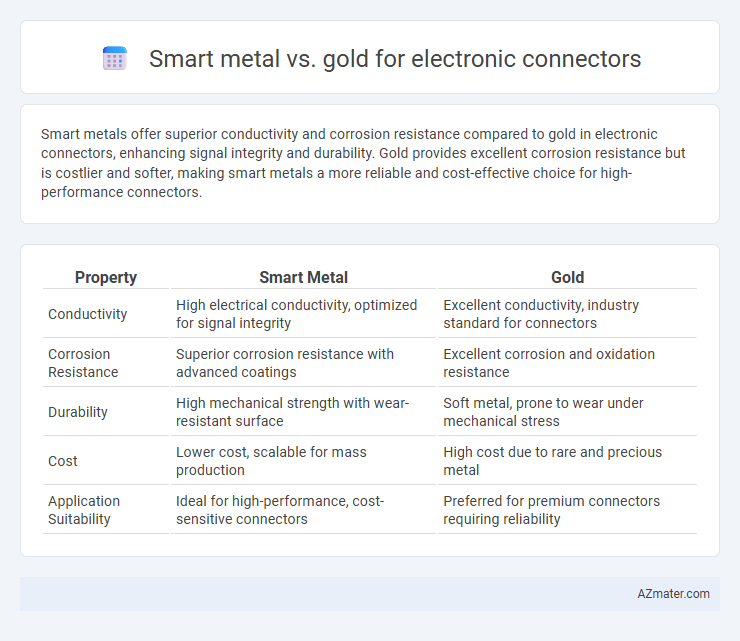 Smart metal vs. gold for electronic connectors

Smart metals offer superior conductivity and corrosion resistance compared to gold in electronic connectors, enhancing signal integrity and durability. Gold provides excellent corrosion resistance but is costlier and softer, making smart metals a more reliable and cost-effective choice for high-performance connectors.

| Property | Smart Metal | Gold |
|---|---|---|
| Conductivity | High electrical conductivity, optimized for signal integrity | Excellent conductivity, industry standard for connectors |
| Corrosion Resistance | Superior corrosion resistance with advanced coatings | Excellent corrosion and oxidation resistance |
| Durability | High mechanical strength with wear-resistant surface | Soft metal, prone to wear under mechanical stress |
| Cost | Lower cost, scalable for mass production | High cost due to rare and precious metal |
| Application Suitability | Ideal for high-performance, cost-sensitive connectors | Preferred for premium connectors requiring reliability |

AZmater.com