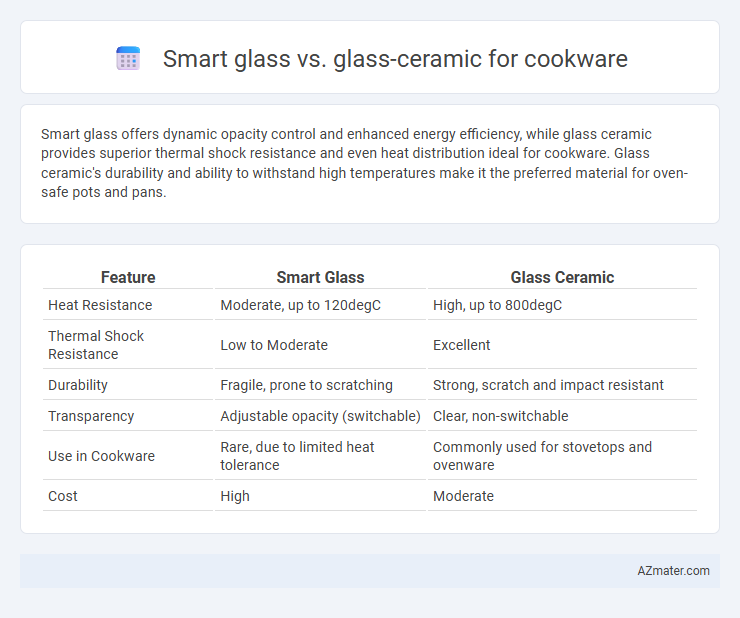 Smart glass vs. glass-ceramic for cookware

Smart glass offers dynamic opacity control and enhanced energy efficiency, while glass ceramic provides superior thermal shock resistance and even heat distribution ideal for cookware. Glass ceramic's durability and ability to withstand high temperatures make it the preferred material for oven-safe pots and pans.

| Feature | Smart Glass | Glass Ceramic |
|---|---|---|
| Heat Resistance | Moderate, up to 120degC | High, up to 800degC |
| Thermal Shock Resistance | Low to Moderate | Excellent |
| Durability | Fragile, prone to scratching | Strong, scratch and impact resistant |
| Transparency | Adjustable opacity (switchable) | Clear, non-switchable |
| Use in Cookware | Rare, due to limited heat tolerance | Commonly used for stovetops and ovenware |
| Cost | High | Moderate |

AZmater.com