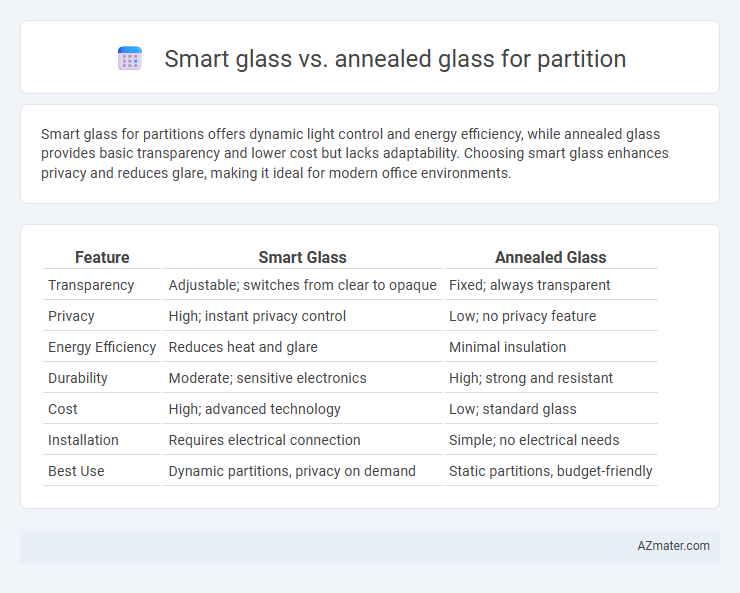 Smart glass vs. annealed glass for partition

Smart glass for partitions offers dynamic light control and energy efficiency, while annealed glass provides basic transparency and lower cost but lacks adaptability. Choosing smart glass enhances privacy and reduces glare, making it ideal for modern office environments.

| Feature | Smart Glass | Annealed Glass |
|---|---|---|
| Transparency | Adjustable; switches from clear to opaque | Fixed; always transparent |
| Privacy | High; instant privacy control | Low; no privacy feature |
| Energy Efficiency | Reduces heat and glare | Minimal insulation |
| Durability | Moderate; sensitive electronics | High; strong and resistant |
| Cost | High; advanced technology | Low; standard glass |
| Installation | Requires electrical connection | Simple; no electrical needs |
| Best Use | Dynamic partitions, privacy on demand | Static partitions, budget-friendly |

AZmater.com