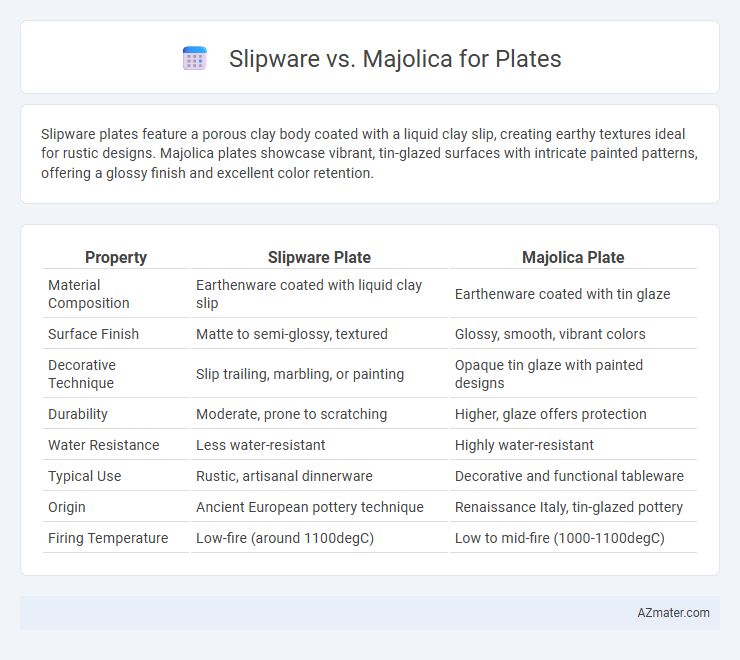 Slipware vs. Majolica for Plates

Slipware plates feature a porous clay body coated with a liquid clay slip, creating earthy textures ideal for rustic designs. Majolica plates showcase vibrant, tin-glazed surfaces with intricate painted patterns, offering a glossy finish and excellent color retention.

| Property | Slipware Plate | Majolica Plate |
|---|---|---|
| Material Composition | Earthenware coated with liquid clay slip | Earthenware coated with tin glaze |
| Surface Finish | Matte to semi-glossy, textured | Glossy, smooth, vibrant colors |
| Decorative Technique | Slip trailing, marbling, or painting | Opaque tin glaze with painted designs |
| Durability | Moderate, prone to scratching | Higher, glaze offers protection |
| Water Resistance | Less water-resistant | Highly water-resistant |
| Typical Use | Rustic, artisanal dinnerware | Decorative and functional tableware |
| Origin | Ancient European pottery technique | Renaissance Italy, tin-glazed pottery |
| Firing Temperature | Low-fire (around 1100degC) | Low to mid-fire (1000-1100degC) |

AZmater.com