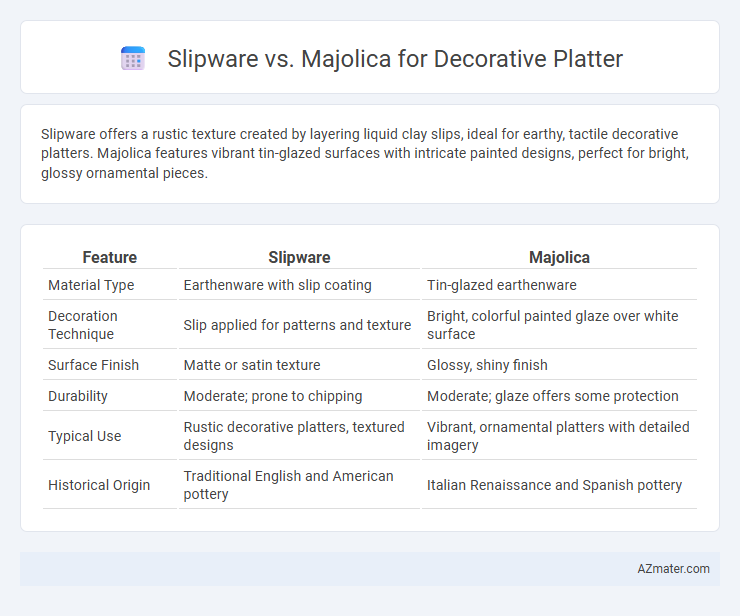 Slipware vs. Majolica for Decorative Platter

Slipware offers a rustic texture created by layering liquid clay slips, ideal for earthy, tactile decorative platters. Majolica features vibrant tin-glazed surfaces with intricate painted designs, perfect for bright, glossy ornamental pieces.

| Feature | Slipware | Majolica |
|---|---|---|
| Material Type | Earthenware with slip coating | Tin-glazed earthenware |
| Decoration Technique | Slip applied for patterns and texture | Bright, colorful painted glaze over white surface |
| Surface Finish | Matte or satin texture | Glossy, shiny finish |
| Durability | Moderate; prone to chipping | Moderate; glaze offers some protection |
| Typical Use | Rustic decorative platters, textured designs | Vibrant, ornamental platters with detailed imagery |
| Historical Origin | Traditional English and American pottery | Italian Renaissance and Spanish pottery |

AZmater.com