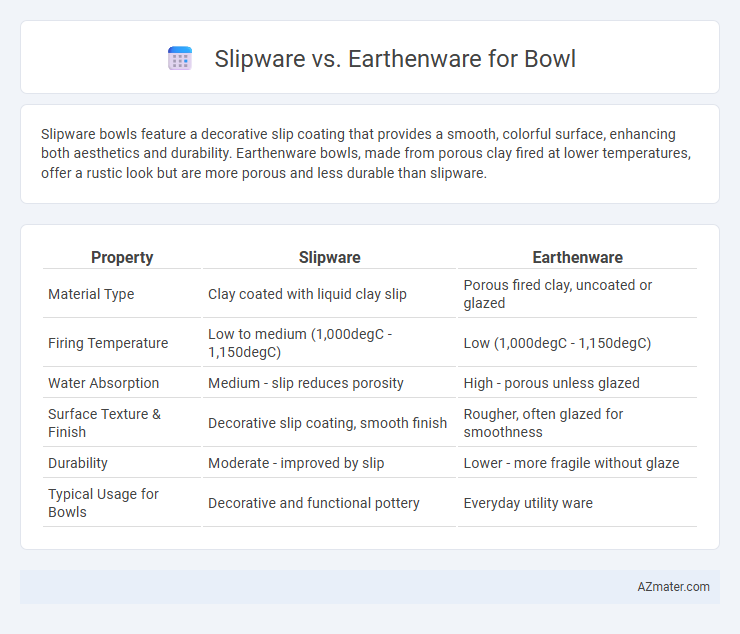 Slipware vs. Earthenware for Bowl

Slipware bowls feature a decorative slip coating that provides a smooth, colorful surface, enhancing both aesthetics and durability. Earthenware bowls, made from porous clay fired at lower temperatures, offer a rustic look but are more porous and less durable than slipware.

| Property | Slipware | Earthenware |
|---|---|---|
| Material Type | Clay coated with liquid clay slip | Porous fired clay, uncoated or glazed |
| Firing Temperature | Low to medium (1,000degC - 1,150degC) | Low (1,000degC - 1,150degC) |
| Water Absorption | Medium - slip reduces porosity | High - porous unless glazed |
| Surface Texture & Finish | Decorative slip coating, smooth finish | Rougher, often glazed for smoothness |
| Durability | Moderate - improved by slip | Lower - more fragile without glaze |
| Typical Usage for Bowls | Decorative and functional pottery | Everyday utility ware |

AZmater.com