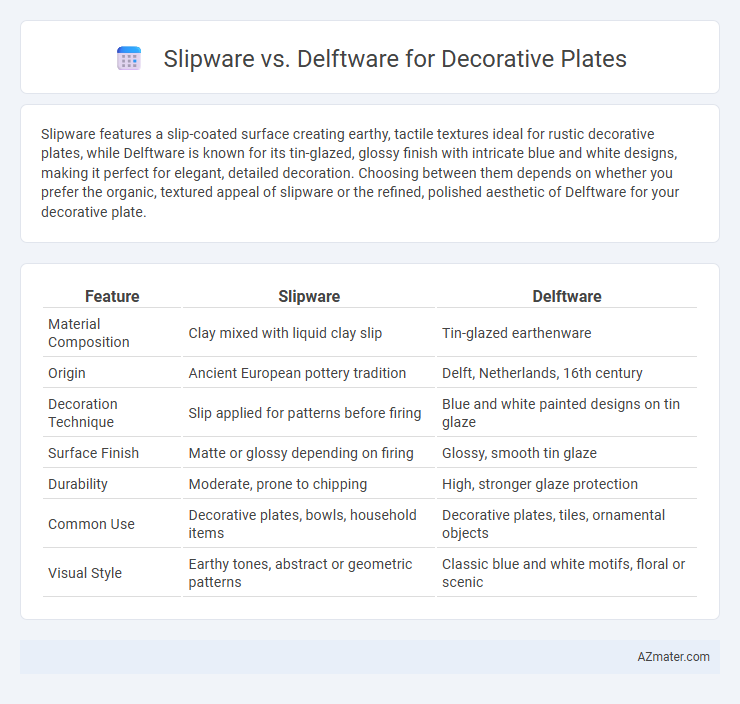 Slipware vs. Delftware for Decorative Plates

Slipware features a slip-coated surface creating earthy, tactile textures ideal for rustic decorative plates, while Delftware is known for its tin-glazed, glossy finish with intricate blue and white designs, making it perfect for elegant, detailed decoration. Choosing between them depends on whether you prefer the organic, textured appeal of slipware or the refined, polished aesthetic of Delftware for your decorative plate.

| Feature | Slipware | Delftware |
|---|---|---|
| Material Composition | Clay mixed with liquid clay slip | Tin-glazed earthenware |
| Origin | Ancient European pottery tradition | Delft, Netherlands, 16th century |
| Decoration Technique | Slip applied for patterns before firing | Blue and white painted designs on tin glaze |
| Surface Finish | Matte or glossy depending on firing | Glossy, smooth tin glaze |
| Durability | Moderate, prone to chipping | High, stronger glaze protection |
| Common Use | Decorative plates, bowls, household items | Decorative plates, tiles, ornamental objects |
| Visual Style | Earthy tones, abstract or geometric patterns | Classic blue and white motifs, floral or scenic |

AZmater.com