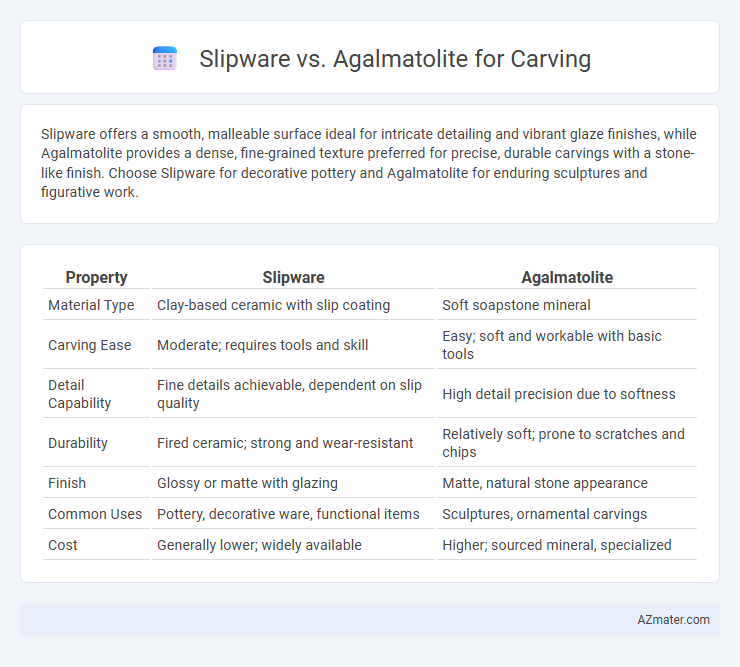 Slipware vs. Agalmatolite for Carving

Slipware offers a smooth, malleable surface ideal for intricate detailing and vibrant glaze finishes, while Agalmatolite provides a dense, fine-grained texture preferred for precise, durable carvings with a stone-like finish. Choose Slipware for decorative pottery and Agalmatolite for enduring sculptures and figurative work.

| Property | Slipware | Agalmatolite |
|---|---|---|
| Material Type | Clay-based ceramic with slip coating | Soft soapstone mineral |
| Carving Ease | Moderate; requires tools and skill | Easy; soft and workable with basic tools |
| Detail Capability | Fine details achievable, dependent on slip quality | High detail precision due to softness |
| Durability | Fired ceramic; strong and wear-resistant | Relatively soft; prone to scratches and chips |
| Finish | Glossy or matte with glazing | Matte, natural stone appearance |
| Common Uses | Pottery, decorative ware, functional items | Sculptures, ornamental carvings |
| Cost | Generally lower; widely available | Higher; sourced mineral, specialized |

AZmater.com