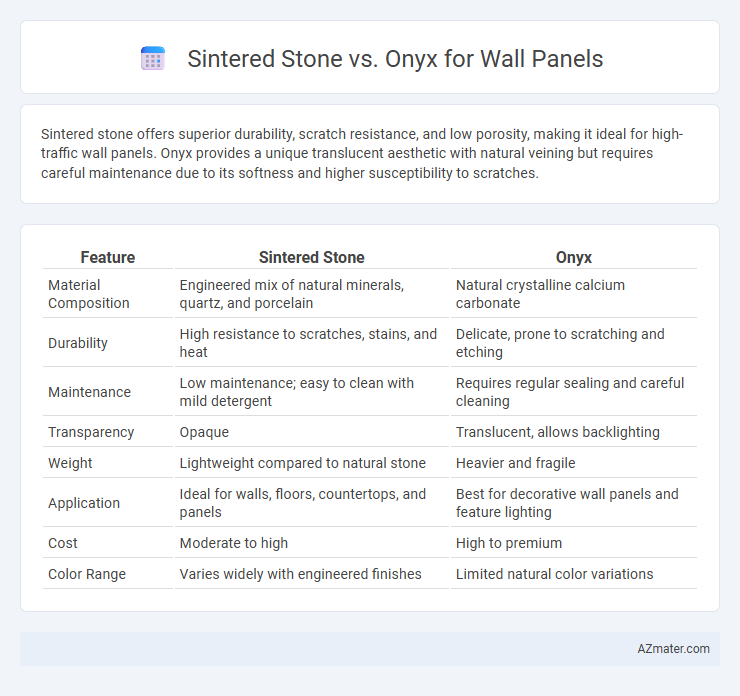 Sintered Stone vs. Onyx for Wall Panels

Sintered stone offers superior durability, scratch resistance, and low porosity, making it ideal for high-traffic wall panels. Onyx provides a unique translucent aesthetic with natural veining but requires careful maintenance due to its softness and higher susceptibility to scratches.

| Feature | Sintered Stone | Onyx |
|---|---|---|
| Material Composition | Engineered mix of natural minerals, quartz, and porcelain | Natural crystalline calcium carbonate |
| Durability | High resistance to scratches, stains, and heat | Delicate, prone to scratching and etching |
| Maintenance | Low maintenance; easy to clean with mild detergent | Requires regular sealing and careful cleaning |
| Transparency | Opaque | Translucent, allows backlighting |
| Weight | Lightweight compared to natural stone | Heavier and fragile |
| Application | Ideal for walls, floors, countertops, and panels | Best for decorative wall panels and feature lighting |
| Cost | Moderate to high | High to premium |
| Color Range | Varies widely with engineered finishes | Limited natural color variations |

AZmater.com