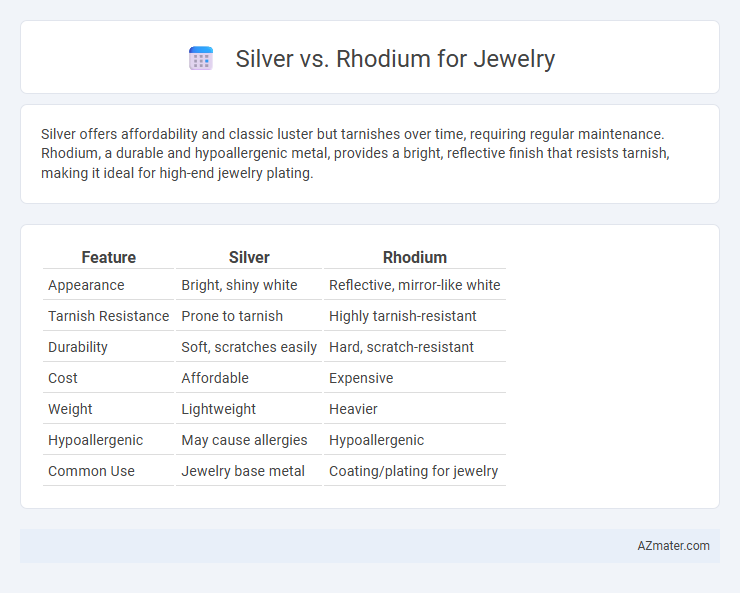 Silver vs. Rhodium for Jewelry

Silver offers affordability and classic luster but tarnishes over time, requiring regular maintenance. Rhodium, a durable and hypoallergenic metal, provides a bright, reflective finish that resists tarnish, making it ideal for high-end jewelry plating.

| Feature | Silver | Rhodium |
|---|---|---|
| Appearance | Bright, shiny white | Reflective, mirror-like white |
| Tarnish Resistance | Prone to tarnish | Highly tarnish-resistant |
| Durability | Soft, scratches easily | Hard, scratch-resistant |
| Cost | Affordable | Expensive |
| Weight | Lightweight | Heavier |
| Hypoallergenic | May cause allergies | Hypoallergenic |
| Common Use | Jewelry base metal | Coating/plating for jewelry |

AZmater.com