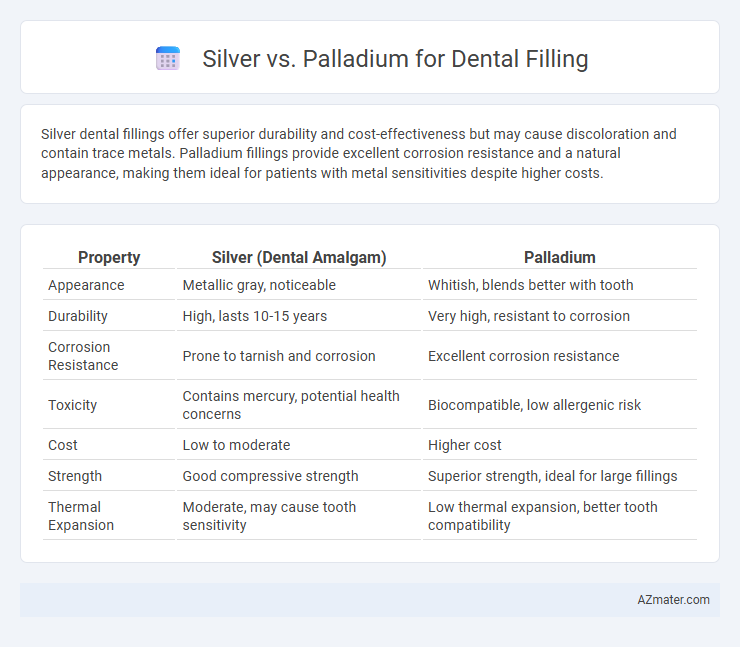 Silver vs. Palladium for Dental Filling

Silver dental fillings offer superior durability and cost-effectiveness but may cause discoloration and contain trace metals. Palladium fillings provide excellent corrosion resistance and a natural appearance, making them ideal for patients with metal sensitivities despite higher costs.

| Property | Silver (Dental Amalgam) | Palladium |
|---|---|---|
| Appearance | Metallic gray, noticeable | Whitish, blends better with tooth |
| Durability | High, lasts 10-15 years | Very high, resistant to corrosion |
| Corrosion Resistance | Prone to tarnish and corrosion | Excellent corrosion resistance |
| Toxicity | Contains mercury, potential health concerns | Biocompatible, low allergenic risk |
| Cost | Low to moderate | Higher cost |
| Strength | Good compressive strength | Superior strength, ideal for large fillings |
| Thermal Expansion | Moderate, may cause tooth sensitivity | Low thermal expansion, better tooth compatibility |

AZmater.com