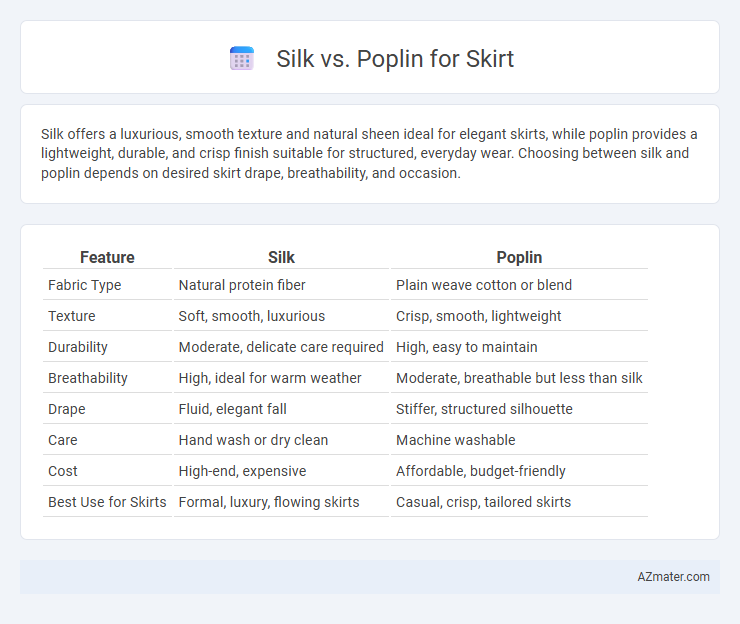 Silk vs. Poplin for Skirt

Silk offers a luxurious, smooth texture and natural sheen ideal for elegant skirts, while poplin provides a lightweight, durable, and crisp finish suitable for structured, everyday wear. Choosing between silk and poplin depends on desired skirt drape, breathability, and occasion.

| Feature | Silk | Poplin |
|---|---|---|
| Fabric Type | Natural protein fiber | Plain weave cotton or blend |
| Texture | Soft, smooth, luxurious | Crisp, smooth, lightweight |
| Durability | Moderate, delicate care required | High, easy to maintain |
| Breathability | High, ideal for warm weather | Moderate, breathable but less than silk |
| Drape | Fluid, elegant fall | Stiffer, structured silhouette |
| Care | Hand wash or dry clean | Machine washable |
| Cost | High-end, expensive | Affordable, budget-friendly |
| Best Use for Skirts | Formal, luxury, flowing skirts | Casual, crisp, tailored skirts |

AZmater.com