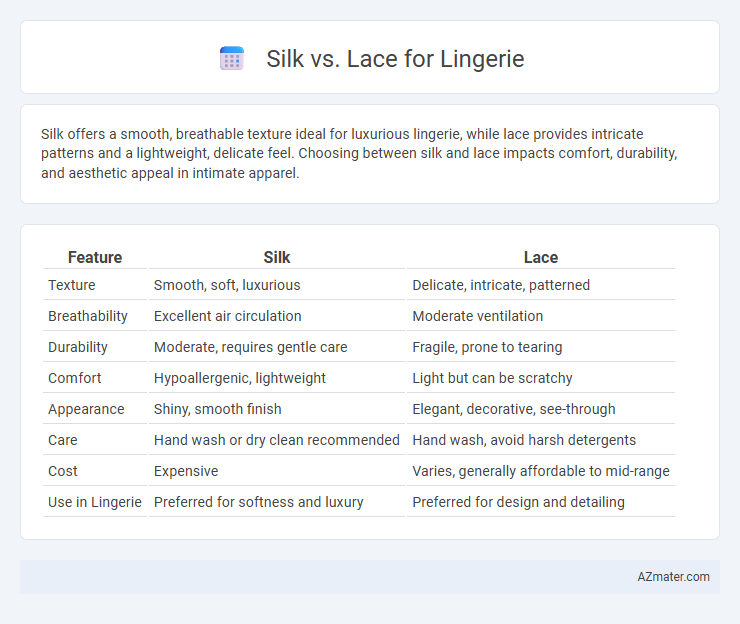 Silk vs. Lace for Lingerie

Silk offers a smooth, breathable texture ideal for luxurious lingerie, while lace provides intricate patterns and a lightweight, delicate feel. Choosing between silk and lace impacts comfort, durability, and aesthetic appeal in intimate apparel.

| Feature | Silk | Lace |
|---|---|---|
| Texture | Smooth, soft, luxurious | Delicate, intricate, patterned |
| Breathability | Excellent air circulation | Moderate ventilation |
| Durability | Moderate, requires gentle care | Fragile, prone to tearing |
| Comfort | Hypoallergenic, lightweight | Light but can be scratchy |
| Appearance | Shiny, smooth finish | Elegant, decorative, see-through |
| Care | Hand wash or dry clean recommended | Hand wash, avoid harsh detergents |
| Cost | Expensive | Varies, generally affordable to mid-range |
| Use in Lingerie | Preferred for softness and luxury | Preferred for design and detailing |

AZmater.com