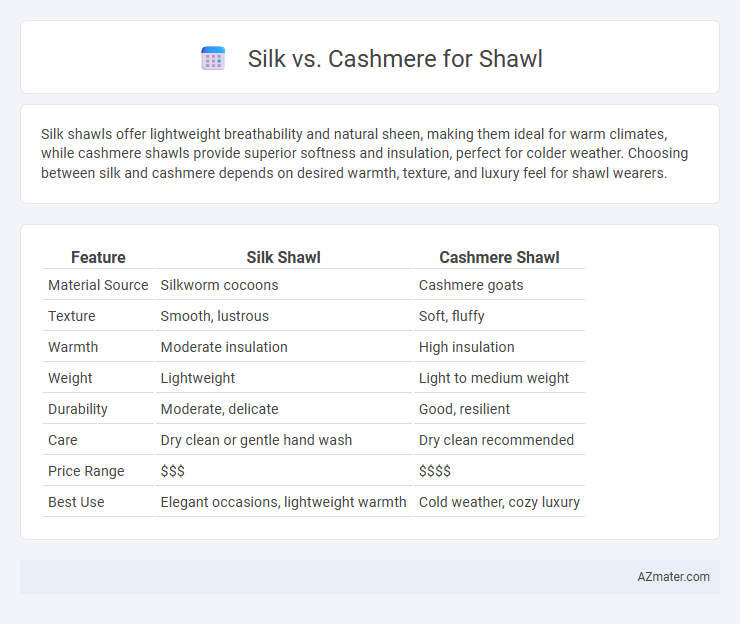 Silk vs. Cashmere for Shawl

Silk shawls offer lightweight breathability and natural sheen, making them ideal for warm climates, while cashmere shawls provide superior softness and insulation, perfect for colder weather. Choosing between silk and cashmere depends on desired warmth, texture, and luxury feel for shawl wearers.

| Feature | Silk Shawl | Cashmere Shawl |
|---|---|---|
| Material Source | Silkworm cocoons | Cashmere goats |
| Texture | Smooth, lustrous | Soft, fluffy |
| Warmth | Moderate insulation | High insulation |
| Weight | Lightweight | Light to medium weight |
| Durability | Moderate, delicate | Good, resilient |
| Care | Dry clean or gentle hand wash | Dry clean recommended |
| Price Range | \$\$\$ | \$\$\$\$ |
| Best Use | Elegant occasions, lightweight warmth | Cold weather, cozy luxury |

AZmater.com