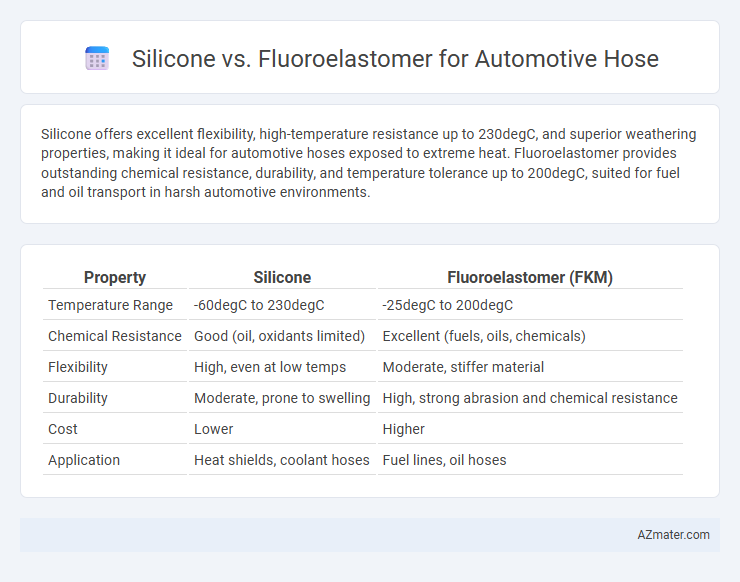 Silicone vs. Fluoroelastomer for Automotive Hose

Silicone offers excellent flexibility, high-temperature resistance up to 230degC, and superior weathering properties, making it ideal for automotive hoses exposed to extreme heat. Fluoroelastomer provides outstanding chemical resistance, durability, and temperature tolerance up to 200degC, suited for fuel and oil transport in harsh automotive environments.

| Property | Silicone | Fluoroelastomer (FKM) |
|---|---|---|
| Temperature Range | -60degC to 230degC | -25degC to 200degC |
| Chemical Resistance | Good (oil, oxidants limited) | Excellent (fuels, oils, chemicals) |
| Flexibility | High, even at low temps | Moderate, stiffer material |
| Durability | Moderate, prone to swelling | High, strong abrasion and chemical resistance |
| Cost | Lower | Higher |
| Application | Heat shields, coolant hoses | Fuel lines, oil hoses |

AZmater.com