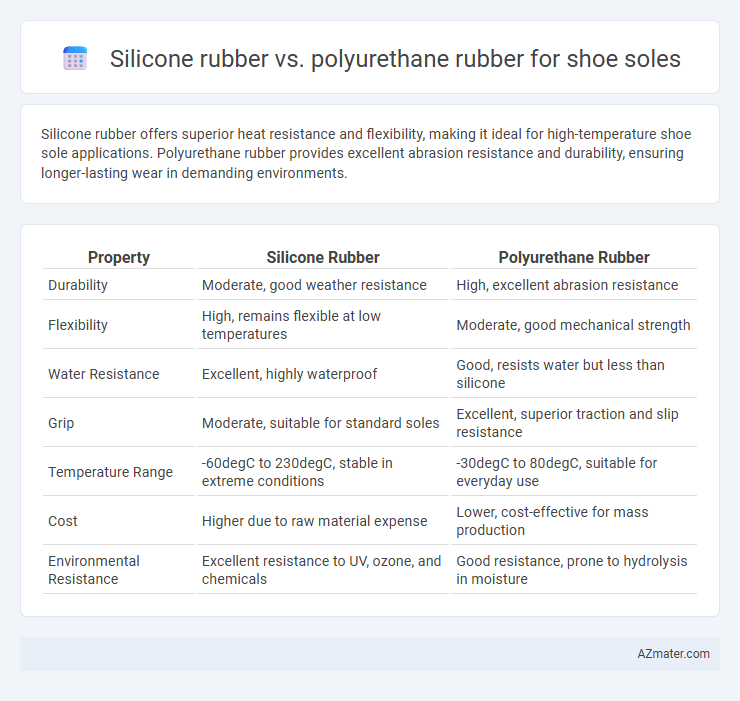 Silicone rubber vs. polyurethane rubber for shoe soles

Silicone rubber offers superior heat resistance and flexibility, making it ideal for high-temperature shoe sole applications. Polyurethane rubber provides excellent abrasion resistance and durability, ensuring longer-lasting wear in demanding environments.

| Property | Silicone Rubber | Polyurethane Rubber |
|---|---|---|
| Durability | Moderate, good weather resistance | High, excellent abrasion resistance |
| Flexibility | High, remains flexible at low temperatures | Moderate, good mechanical strength |
| Water Resistance | Excellent, highly waterproof | Good, resists water but less than silicone |
| Grip | Moderate, suitable for standard soles | Excellent, superior traction and slip resistance |
| Temperature Range | -60degC to 230degC, stable in extreme conditions | -30degC to 80degC, suitable for everyday use |
| Cost | Higher due to raw material expense | Lower, cost-effective for mass production |
| Environmental Resistance | Excellent resistance to UV, ozone, and chemicals | Good resistance, prone to hydrolysis in moisture |

AZmater.com