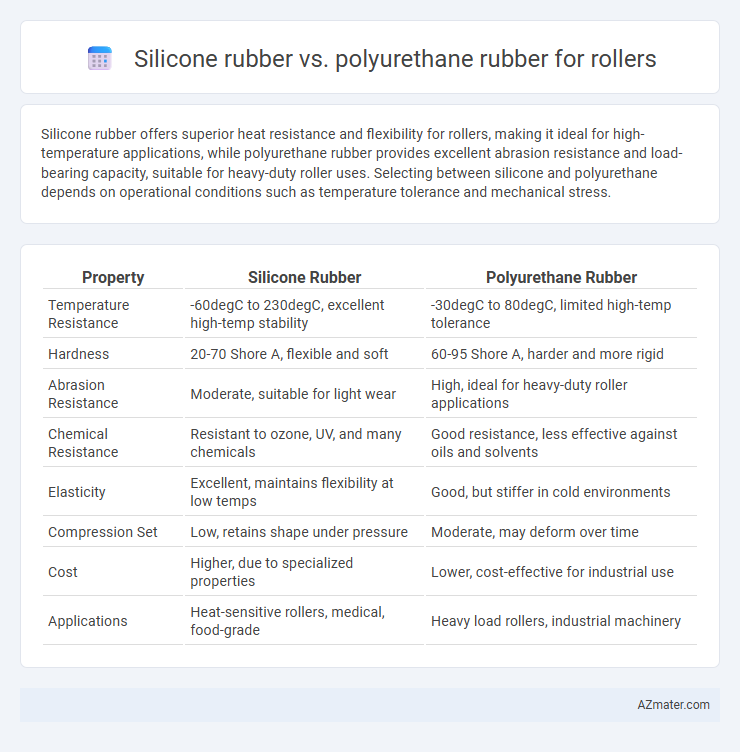 Silicone rubber vs. polyurethane rubber for rollers

Silicone rubber offers superior heat resistance and flexibility for rollers, making it ideal for high-temperature applications, while polyurethane rubber provides excellent abrasion resistance and load-bearing capacity, suitable for heavy-duty roller uses. Selecting between silicone and polyurethane depends on operational conditions such as temperature tolerance and mechanical stress.

| Property | Silicone Rubber | Polyurethane Rubber |
|---|---|---|
| Temperature Resistance | -60degC to 230degC, excellent high-temp stability | -30degC to 80degC, limited high-temp tolerance |
| Hardness | 20-70 Shore A, flexible and soft | 60-95 Shore A, harder and more rigid |
| Abrasion Resistance | Moderate, suitable for light wear | High, ideal for heavy-duty roller applications |
| Chemical Resistance | Resistant to ozone, UV, and many chemicals | Good resistance, less effective against oils and solvents |
| Elasticity | Excellent, maintains flexibility at low temps | Good, but stiffer in cold environments |
| Compression Set | Low, retains shape under pressure | Moderate, may deform over time |
| Cost | Higher, due to specialized properties | Lower, cost-effective for industrial use |
| Applications | Heat-sensitive rollers, medical, food-grade | Heavy load rollers, industrial machinery |

AZmater.com