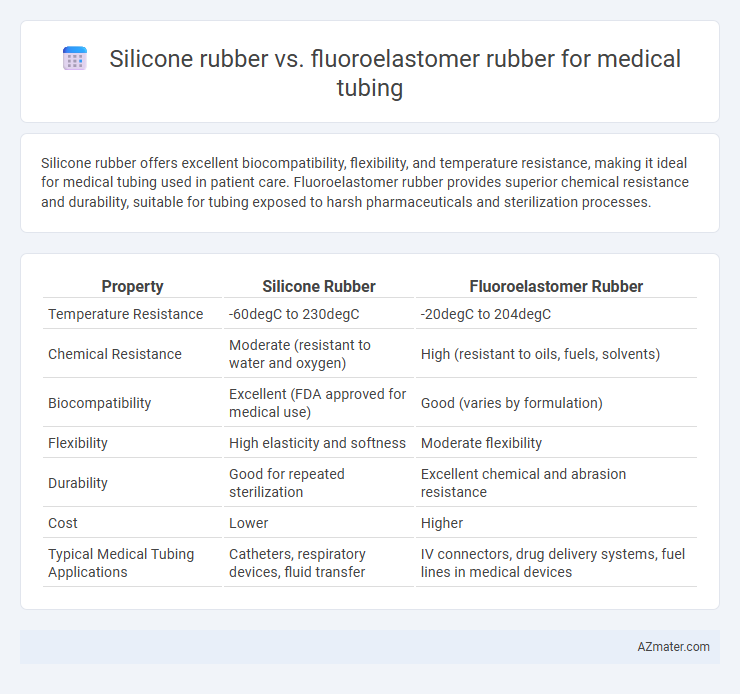 Silicone rubber vs. fluoroelastomer rubber for medical tubing

Silicone rubber offers excellent biocompatibility, flexibility, and temperature resistance, making it ideal for medical tubing used in patient care. Fluoroelastomer rubber provides superior chemical resistance and durability, suitable for tubing exposed to harsh pharmaceuticals and sterilization processes.

| Property | Silicone Rubber | Fluoroelastomer Rubber |
|---|---|---|
| Temperature Resistance | -60degC to 230degC | -20degC to 204degC |
| Chemical Resistance | Moderate (resistant to water and oxygen) | High (resistant to oils, fuels, solvents) |
| Biocompatibility | Excellent (FDA approved for medical use) | Good (varies by formulation) |
| Flexibility | High elasticity and softness | Moderate flexibility |
| Durability | Good for repeated sterilization | Excellent chemical and abrasion resistance |
| Cost | Lower | Higher |
| Typical Medical Tubing Applications | Catheters, respiratory devices, fluid transfer | IV connectors, drug delivery systems, fuel lines in medical devices |

AZmater.com