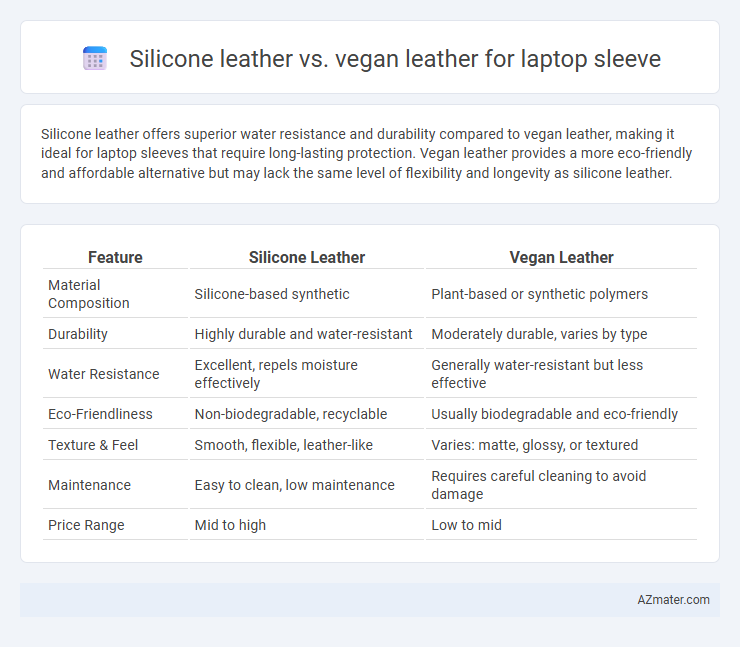 Silicone leather vs. vegan leather for laptop sleeve

Silicone leather offers superior water resistance and durability compared to vegan leather, making it ideal for laptop sleeves that require long-lasting protection. Vegan leather provides a more eco-friendly and affordable alternative but may lack the same level of flexibility and longevity as silicone leather.

| Feature | Silicone Leather | Vegan Leather |
|---|---|---|
| Material Composition | Silicone-based synthetic | Plant-based or synthetic polymers |
| Durability | Highly durable and water-resistant | Moderately durable, varies by type |
| Water Resistance | Excellent, repels moisture effectively | Generally water-resistant but less effective |
| Eco-Friendliness | Non-biodegradable, recyclable | Usually biodegradable and eco-friendly |
| Texture & Feel | Smooth, flexible, leather-like | Varies: matte, glossy, or textured |
| Maintenance | Easy to clean, low maintenance | Requires careful cleaning to avoid damage |
| Price Range | Mid to high | Low to mid |

AZmater.com