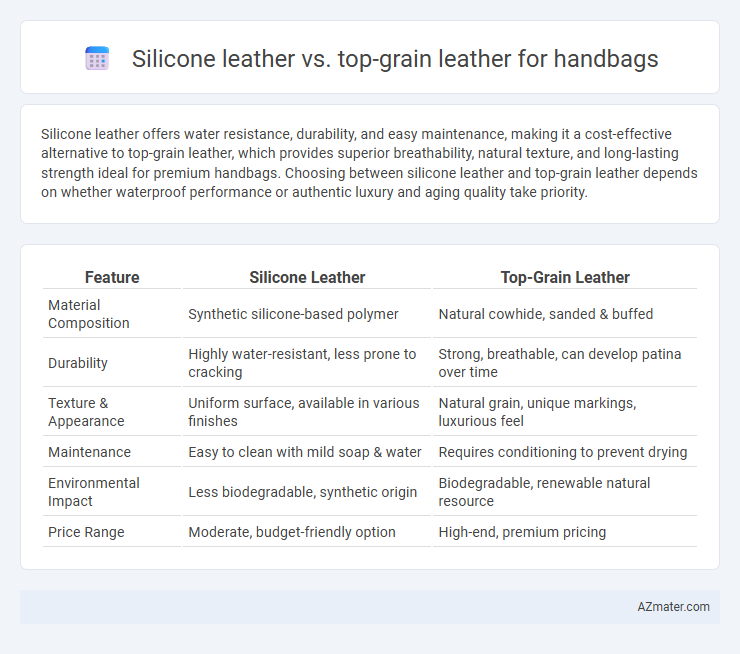 Silicone leather vs. top-grain leather for handbags

Silicone leather offers water resistance, durability, and easy maintenance, making it a cost-effective alternative to top-grain leather, which provides superior breathability, natural texture, and long-lasting strength ideal for premium handbags. Choosing between silicone leather and top-grain leather depends on whether waterproof performance or authentic luxury and aging quality take priority.

| Feature | Silicone Leather | Top-Grain Leather |
|---|---|---|
| Material Composition | Synthetic silicone-based polymer | Natural cowhide, sanded & buffed |
| Durability | Highly water-resistant, less prone to cracking | Strong, breathable, can develop patina over time |
| Texture & Appearance | Uniform surface, available in various finishes | Natural grain, unique markings, luxurious feel |
| Maintenance | Easy to clean with mild soap & water | Requires conditioning to prevent drying |
| Environmental Impact | Less biodegradable, synthetic origin | Biodegradable, renewable natural resource |
| Price Range | Moderate, budget-friendly option | High-end, premium pricing |

AZmater.com