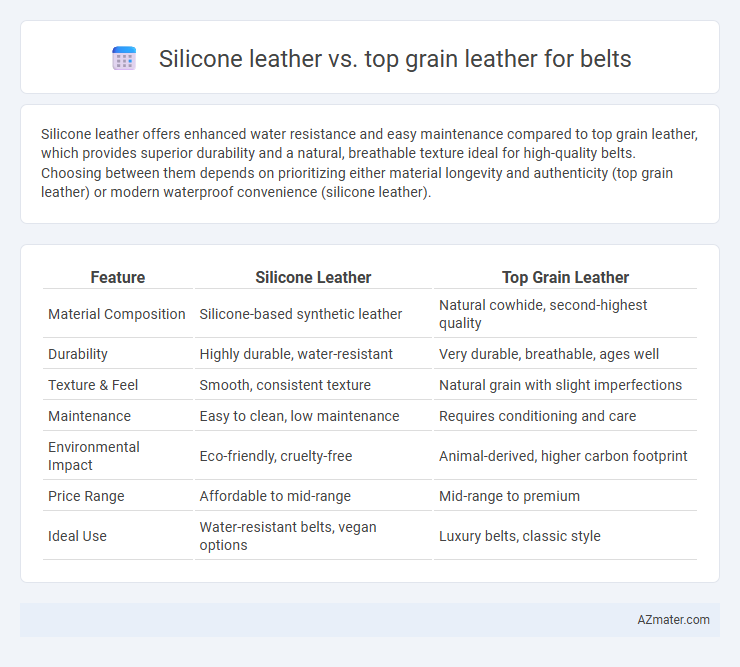 Silicone leather vs. top grain leather for belts

Silicone leather offers enhanced water resistance and easy maintenance compared to top grain leather, which provides superior durability and a natural, breathable texture ideal for high-quality belts. Choosing between them depends on prioritizing either material longevity and authenticity (top grain leather) or modern waterproof convenience (silicone leather).

| Feature | Silicone Leather | Top Grain Leather |
|---|---|---|
| Material Composition | Silicone-based synthetic leather | Natural cowhide, second-highest quality |
| Durability | Highly durable, water-resistant | Very durable, breathable, ages well |
| Texture & Feel | Smooth, consistent texture | Natural grain with slight imperfections |
| Maintenance | Easy to clean, low maintenance | Requires conditioning and care |
| Environmental Impact | Eco-friendly, cruelty-free | Animal-derived, higher carbon footprint |
| Price Range | Affordable to mid-range | Mid-range to premium |
| Ideal Use | Water-resistant belts, vegan options | Luxury belts, classic style |

AZmater.com