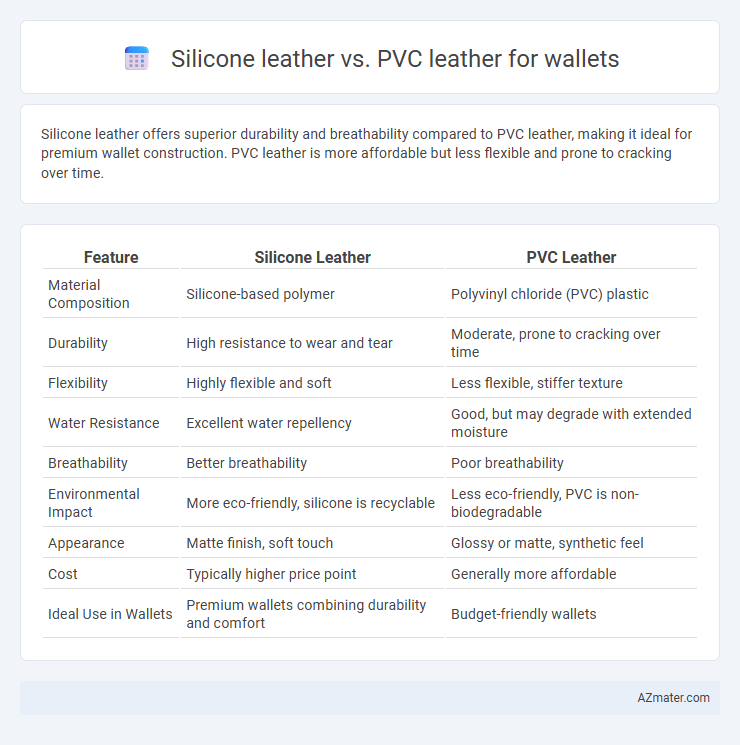 Silicone leather vs. PVC leather for wallets

Silicone leather offers superior durability and breathability compared to PVC leather, making it ideal for premium wallet construction. PVC leather is more affordable but less flexible and prone to cracking over time.

| Feature | Silicone Leather | PVC Leather |
|---|---|---|
| Material Composition | Silicone-based polymer | Polyvinyl chloride (PVC) plastic |
| Durability | High resistance to wear and tear | Moderate, prone to cracking over time |
| Flexibility | Highly flexible and soft | Less flexible, stiffer texture |
| Water Resistance | Excellent water repellency | Good, but may degrade with extended moisture |
| Breathability | Better breathability | Poor breathability |
| Environmental Impact | More eco-friendly, silicone is recyclable | Less eco-friendly, PVC is non-biodegradable |
| Appearance | Matte finish, soft touch | Glossy or matte, synthetic feel |
| Cost | Typically higher price point | Generally more affordable |
| Ideal Use in Wallets | Premium wallets combining durability and comfort | Budget-friendly wallets |

AZmater.com