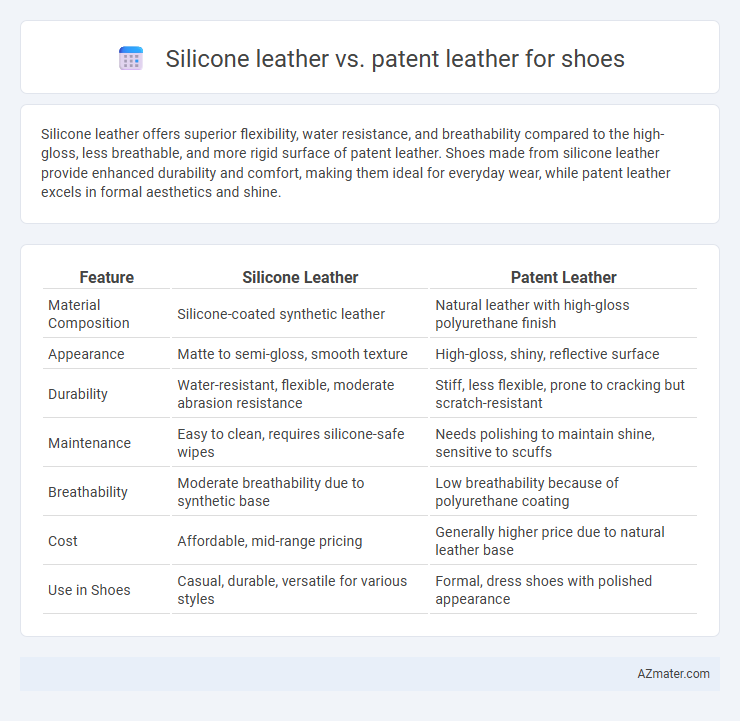 Silicone leather vs. patent leather for shoes

Silicone leather offers superior flexibility, water resistance, and breathability compared to the high-gloss, less breathable, and more rigid surface of patent leather. Shoes made from silicone leather provide enhanced durability and comfort, making them ideal for everyday wear, while patent leather excels in formal aesthetics and shine.

| Feature | Silicone Leather | Patent Leather |
|---|---|---|
| Material Composition | Silicone-coated synthetic leather | Natural leather with high-gloss polyurethane finish |
| Appearance | Matte to semi-gloss, smooth texture | High-gloss, shiny, reflective surface |
| Durability | Water-resistant, flexible, moderate abrasion resistance | Stiff, less flexible, prone to cracking but scratch-resistant |
| Maintenance | Easy to clean, requires silicone-safe wipes | Needs polishing to maintain shine, sensitive to scuffs |
| Breathability | Moderate breathability due to synthetic base | Low breathability because of polyurethane coating |
| Cost | Affordable, mid-range pricing | Generally higher price due to natural leather base |
| Use in Shoes | Casual, durable, versatile for various styles | Formal, dress shoes with polished appearance |

AZmater.com